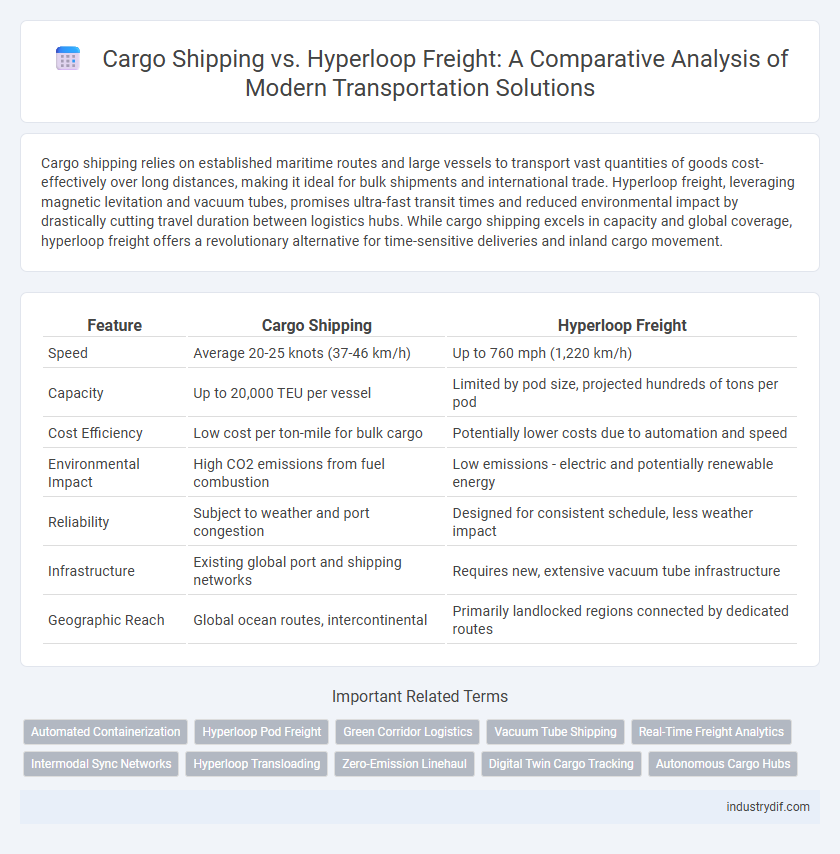 Cargo Shipping vs. Hyperloop Freight: A Comparative Analysis of Modern Transportation Solutions

Cargo shipping relies on established maritime routes and large vessels to transport vast quantities of goods cost-effectively over long distances, making it ideal for bulk shipments and international trade. Hyperloop freight, leveraging magnetic levitation and vacuum tubes, promises ultra-fast transit times and reduced environmental impact by drastically cutting travel duration between logistics hubs. While cargo shipping excels in capacity and global coverage, hyperloop freight offers a revolutionary alternative for time-sensitive deliveries and inland cargo movement.

| Feature | Cargo Shipping | Hyperloop Freight |
|---|---|---|
| Speed | Average 20-25 knots (37-46 km/h) | Up to 760 mph (1,220 km/h) |
| Capacity | Up to 20,000 TEU per vessel | Limited by pod size, projected hundreds of tons per pod |
| Cost Efficiency | Low cost per ton-mile for bulk cargo | Potentially lower costs due to automation and speed |
| Environmental Impact | High CO2 emissions from fuel combustion | Low emissions - electric and potentially renewable energy |
| Reliability | Subject to weather and port congestion | Designed for consistent schedule, less weather impact |
| Infrastructure | Existing global port and shipping networks | Requires new, extensive vacuum tube infrastructure |
| Geographic Reach | Global ocean routes, intercontinental | Primarily landlocked regions connected by dedicated routes |

Important Related Terms

Automated Containerization
Hyperloop Pod Freight
Green Corridor Logistics
Vacuum Tube Shipping
Real-Time Freight Analytics
Intermodal Sync Networks
Hyperloop Transloading
Zero-Emission Linehaul
Digital Twin Cargo Tracking
Autonomous Cargo Hubs

industrydif.com