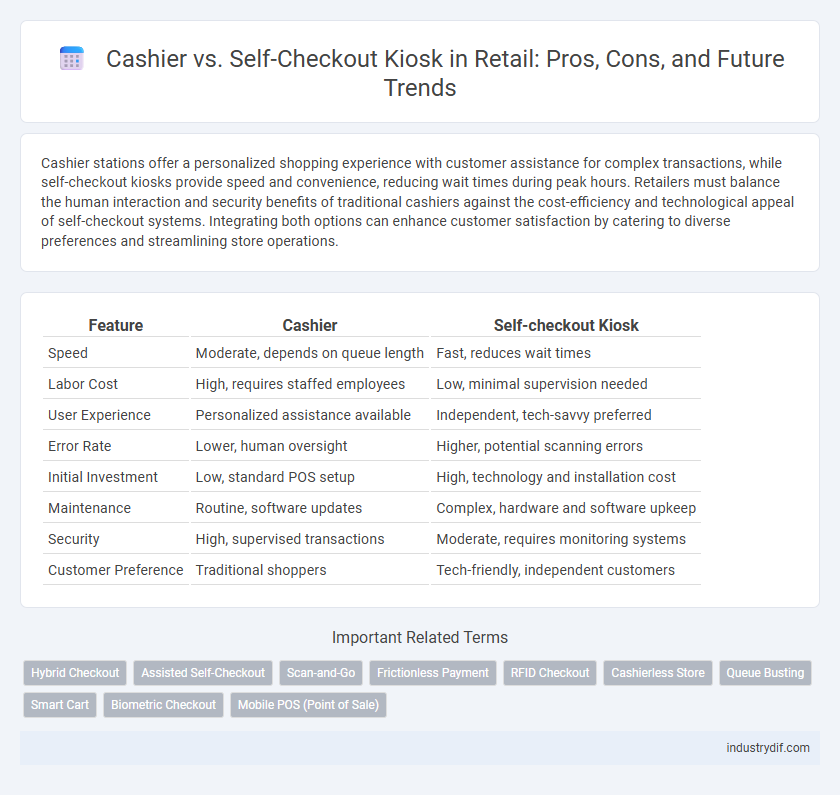 Cashier vs. Self-Checkout Kiosk in Retail: Pros, Cons, and Future Trends

Cashier stations offer a personalized shopping experience with customer assistance for complex transactions, while self-checkout kiosks provide speed and convenience, reducing wait times during peak hours. Retailers must balance the human interaction and security benefits of traditional cashiers against the cost-efficiency and technological appeal of self-checkout systems. Integrating both options can enhance customer satisfaction by catering to diverse preferences and streamlining store operations.

| Feature | Cashier | Self-checkout Kiosk |
|---|---|---|
| Speed | Moderate, depends on queue length | Fast, reduces wait times |
| Labor Cost | High, requires staffed employees | Low, minimal supervision needed |
| User Experience | Personalized assistance available | Independent, tech-savvy preferred |
| Error Rate | Lower, human oversight | Higher, potential scanning errors |
| Initial Investment | Low, standard POS setup | High, technology and installation cost |
| Maintenance | Routine, software updates | Complex, hardware and software upkeep |
| Security | High, supervised transactions | Moderate, requires monitoring systems |
| Customer Preference | Traditional shoppers | Tech-friendly, independent customers |

Important Related Terms

Hybrid Checkout
Assisted Self-Checkout
Scan-and-Go
Frictionless Payment
RFID Checkout
Cashierless Store
Queue Busting
Smart Cart
Biometric Checkout
Mobile POS (Point of Sale)

industrydif.com