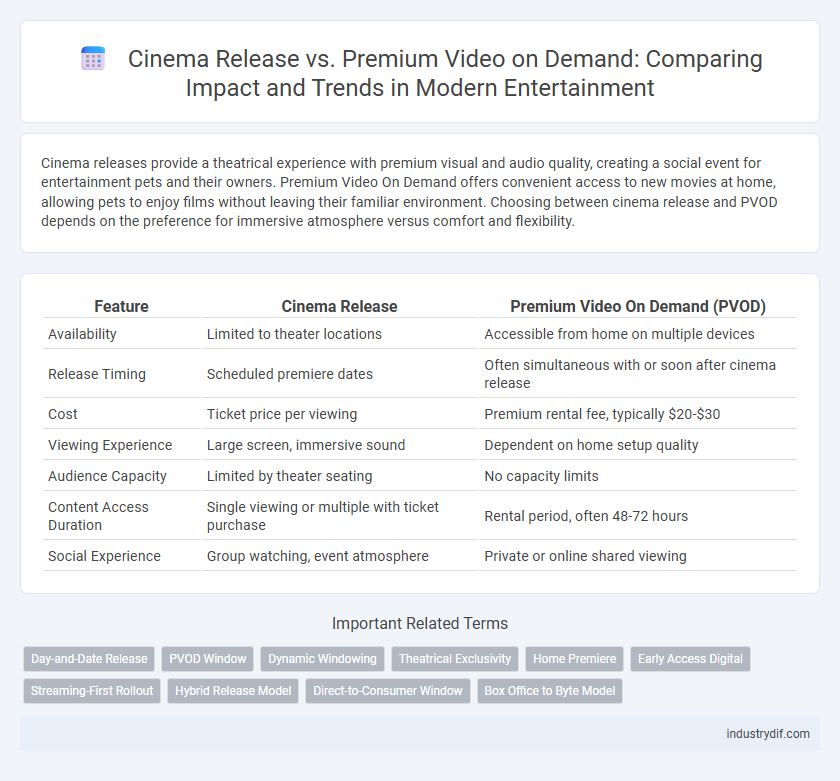 Cinema Release vs. Premium Video on Demand: Comparing Impact and Trends in Modern Entertainment

Cinema releases provide a theatrical experience with premium visual and audio quality, creating a social event for entertainment pets and their owners. Premium Video On Demand offers convenient access to new movies at home, allowing pets to enjoy films without leaving their familiar environment. Choosing between cinema release and PVOD depends on the preference for immersive atmosphere versus comfort and flexibility.

| Feature | Cinema Release | Premium Video On Demand (PVOD) |
|---|---|---|
| Availability | Limited to theater locations | Accessible from home on multiple devices |
| Release Timing | Scheduled premiere dates | Often simultaneous with or soon after cinema release |
| Cost | Ticket price per viewing | Premium rental fee, typically \$20-\$30 |
| Viewing Experience | Large screen, immersive sound | Dependent on home setup quality |
| Audience Capacity | Limited by theater seating | No capacity limits |
| Content Access Duration | Single viewing or multiple with ticket purchase | Rental period, often 48-72 hours |
| Social Experience | Group watching, event atmosphere | Private or online shared viewing |

Important Related Terms

Day-and-Date Release
PVOD Window
Dynamic Windowing
Theatrical Exclusivity
Home Premiere
Early Access Digital
Streaming-First Rollout
Hybrid Release Model
Direct-to-Consumer Window
Box Office to Byte Model

industrydif.com