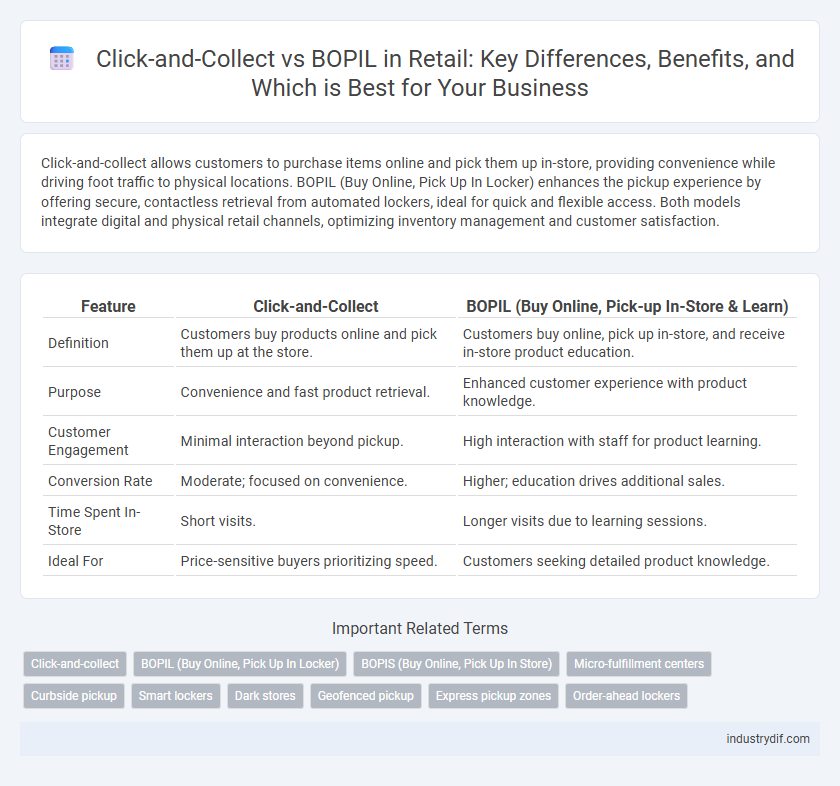 Click-and-Collect vs BOPIL in Retail: Key Differences, Benefits, and Which is Best for Your Business

Click-and-collect allows customers to purchase items online and pick them up in-store, providing convenience while driving foot traffic to physical locations. BOPIL (Buy Online, Pick Up In Locker) enhances the pickup experience by offering secure, contactless retrieval from automated lockers, ideal for quick and flexible access. Both models integrate digital and physical retail channels, optimizing inventory management and customer satisfaction.

| Feature | Click-and-Collect | BOPIL (Buy Online, Pick-up In-Store & Learn) |
|---|---|---|
| Definition | Customers buy products online and pick them up at the store. | Customers buy online, pick up in-store, and receive in-store product education. |
| Purpose | Convenience and fast product retrieval. | Enhanced customer experience with product knowledge. |
| Customer Engagement | Minimal interaction beyond pickup. | High interaction with staff for product learning. |
| Conversion Rate | Moderate; focused on convenience. | Higher; education drives additional sales. |
| Time Spent In-Store | Short visits. | Longer visits due to learning sessions. |
| Ideal For | Price-sensitive buyers prioritizing speed. | Customers seeking detailed product knowledge. |

Important Related Terms

Click-and-collect
BOPIL (Buy Online, Pick Up In Locker)
BOPIS (Buy Online, Pick Up In Store)
Micro-fulfillment centers
Curbside pickup
Smart lockers
Dark stores
Geofenced pickup
Express pickup zones
Order-ahead lockers

industrydif.com