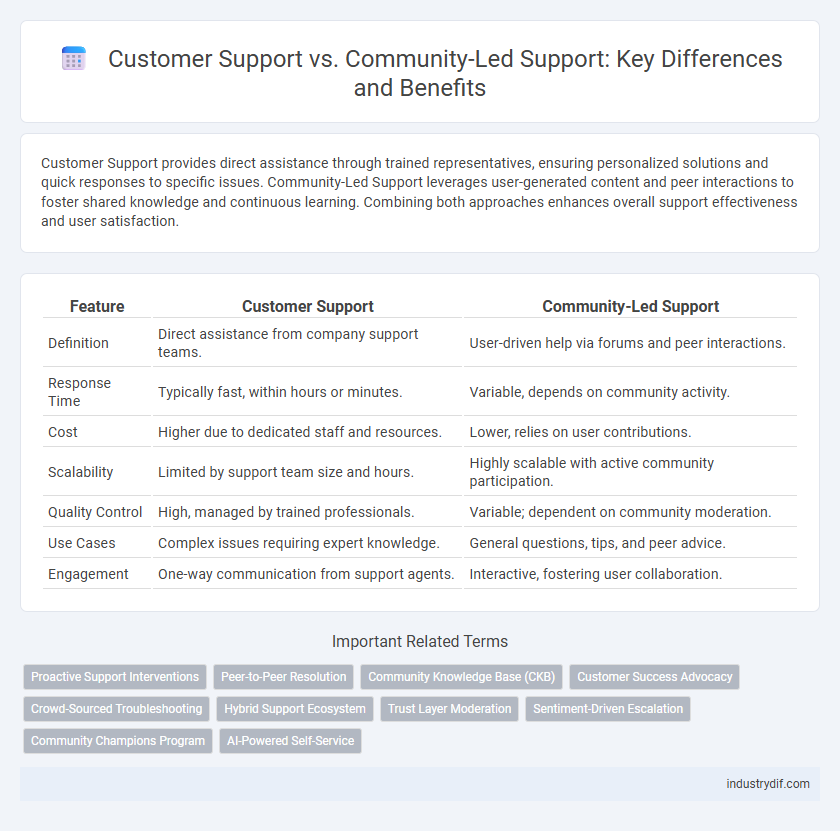 Customer Support vs. Community-Led Support: Key Differences and Benefits

Customer Support provides direct assistance through trained representatives, ensuring personalized solutions and quick responses to specific issues. Community-Led Support leverages user-generated content and peer interactions to foster shared knowledge and continuous learning. Combining both approaches enhances overall support effectiveness and user satisfaction.

| Feature | Customer Support | Community-Led Support |
|---|---|---|
| Definition | Direct assistance from company support teams. | User-driven help via forums and peer interactions. |
| Response Time | Typically fast, within hours or minutes. | Variable, depends on community activity. |
| Cost | Higher due to dedicated staff and resources. | Lower, relies on user contributions. |
| Scalability | Limited by support team size and hours. | Highly scalable with active community participation. |
| Quality Control | High, managed by trained professionals. | Variable; dependent on community moderation. |
| Use Cases | Complex issues requiring expert knowledge. | General questions, tips, and peer advice. |
| Engagement | One-way communication from support agents. | Interactive, fostering user collaboration. |

Important Related Terms

Proactive Support Interventions
Peer-to-Peer Resolution
Community Knowledge Base (CKB)
Customer Success Advocacy
Crowd-Sourced Troubleshooting
Hybrid Support Ecosystem
Trust Layer Moderation
Sentiment-Driven Escalation
Community Champions Program
AI-Powered Self-Service

industrydif.com