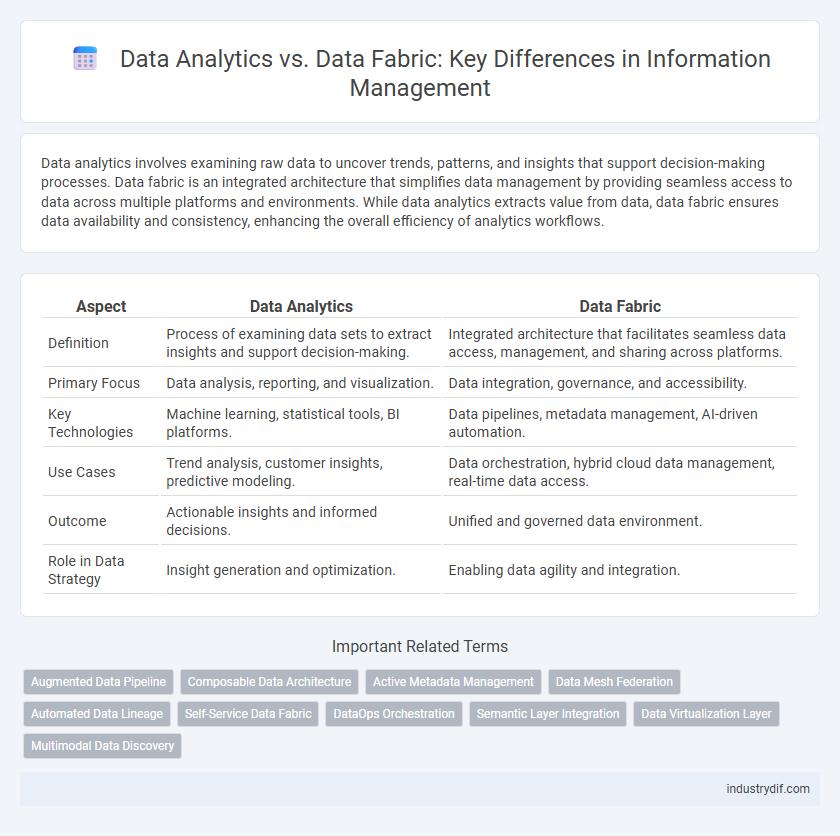 Data Analytics vs. Data Fabric: Key Differences in Information Management

Data analytics involves examining raw data to uncover trends, patterns, and insights that support decision-making processes. Data fabric is an integrated architecture that simplifies data management by providing seamless access to data across multiple platforms and environments. While data analytics extracts value from data, data fabric ensures data availability and consistency, enhancing the overall efficiency of analytics workflows.

| Aspect | Data Analytics | Data Fabric |
|---|---|---|
| Definition | Process of examining data sets to extract insights and support decision-making. | Integrated architecture that facilitates seamless data access, management, and sharing across platforms. |
| Primary Focus | Data analysis, reporting, and visualization. | Data integration, governance, and accessibility. |
| Key Technologies | Machine learning, statistical tools, BI platforms. | Data pipelines, metadata management, AI-driven automation. |
| Use Cases | Trend analysis, customer insights, predictive modeling. | Data orchestration, hybrid cloud data management, real-time data access. |
| Outcome | Actionable insights and informed decisions. | Unified and governed data environment. |
| Role in Data Strategy | Insight generation and optimization. | Enabling data agility and integration. |

Important Related Terms

Augmented Data Pipeline
Composable Data Architecture
Active Metadata Management
Data Mesh Federation
Automated Data Lineage
Self-Service Data Fabric
DataOps Orchestration
Semantic Layer Integration
Data Virtualization Layer
Multimodal Data Discovery

industrydif.com