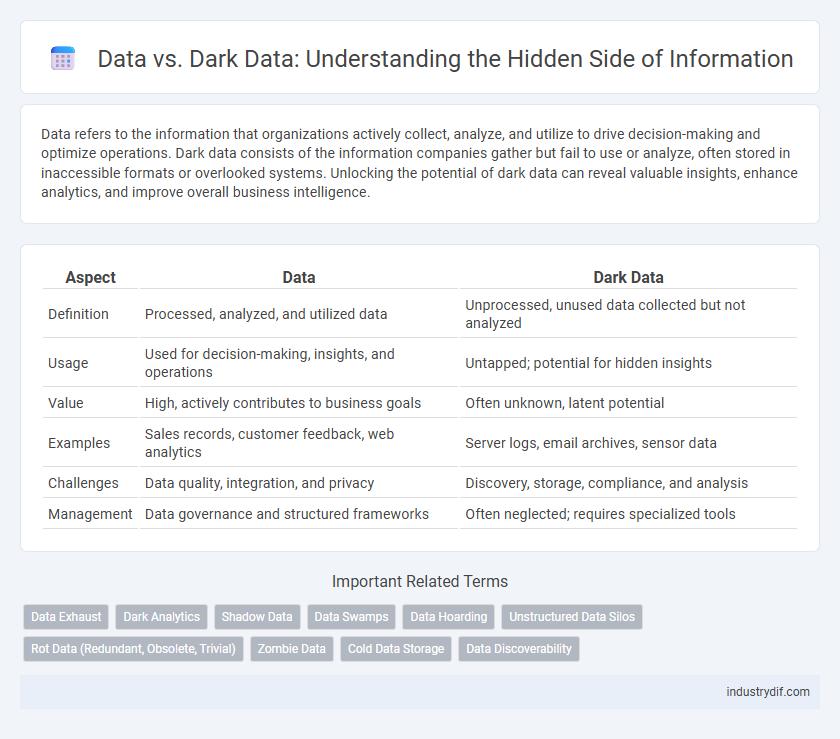 Data vs. Dark Data: Understanding the Hidden Side of Information

Data refers to the information that organizations actively collect, analyze, and utilize to drive decision-making and optimize operations. Dark data consists of the information companies gather but fail to use or analyze, often stored in inaccessible formats or overlooked systems. Unlocking the potential of dark data can reveal valuable insights, enhance analytics, and improve overall business intelligence.

| Aspect | Data | Dark Data |
|---|---|---|
| Definition | Processed, analyzed, and utilized data | Unprocessed, unused data collected but not analyzed |
| Usage | Used for decision-making, insights, and operations | Untapped; potential for hidden insights |
| Value | High, actively contributes to business goals | Often unknown, latent potential |
| Examples | Sales records, customer feedback, web analytics | Server logs, email archives, sensor data |
| Challenges | Data quality, integration, and privacy | Discovery, storage, compliance, and analysis |
| Management | Data governance and structured frameworks | Often neglected; requires specialized tools |

Important Related Terms

Data Exhaust
Dark Analytics
Shadow Data
Data Swamps
Data Hoarding
Unstructured Data Silos
Rot Data (Redundant, Obsolete, Trivial)
Zombie Data
Cold Data Storage
Data Discoverability

industrydif.com