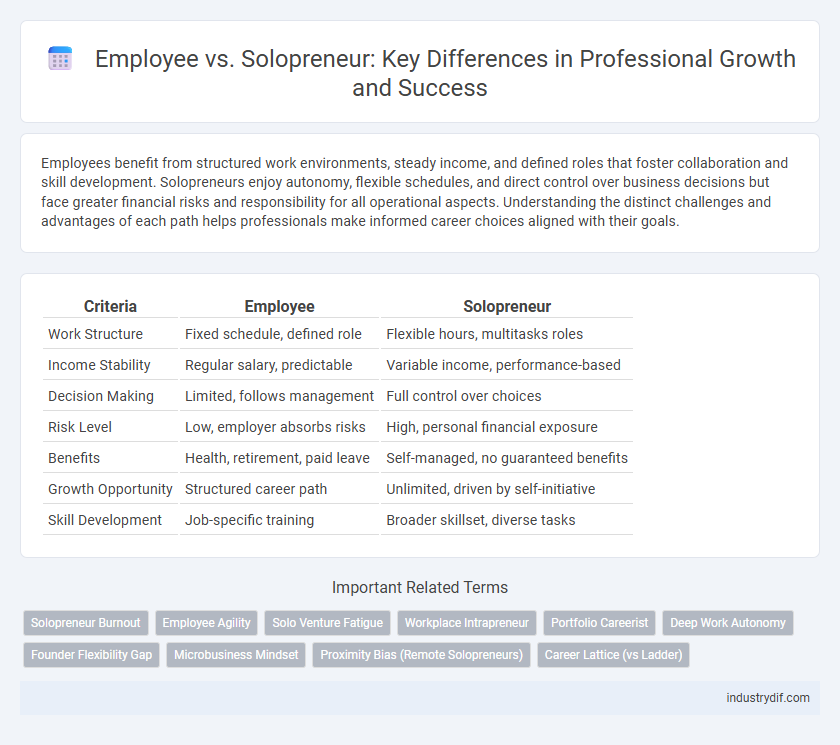 Employee vs. Solopreneur: Key Differences in Professional Growth and Success

Employees benefit from structured work environments, steady income, and defined roles that foster collaboration and skill development. Solopreneurs enjoy autonomy, flexible schedules, and direct control over business decisions but face greater financial risks and responsibility for all operational aspects. Understanding the distinct challenges and advantages of each path helps professionals make informed career choices aligned with their goals.

| Criteria | Employee | Solopreneur |
|---|---|---|
| Work Structure | Fixed schedule, defined role | Flexible hours, multitasks roles |
| Income Stability | Regular salary, predictable | Variable income, performance-based |
| Decision Making | Limited, follows management | Full control over choices |
| Risk Level | Low, employer absorbs risks | High, personal financial exposure |
| Benefits | Health, retirement, paid leave | Self-managed, no guaranteed benefits |
| Growth Opportunity | Structured career path | Unlimited, driven by self-initiative |
| Skill Development | Job-specific training | Broader skillset, diverse tasks |

Important Related Terms

Solopreneur Burnout
Employee Agility
Solo Venture Fatigue
Workplace Intrapreneur
Portfolio Careerist
Deep Work Autonomy
Founder Flexibility Gap
Microbusiness Mindset
Proximity Bias (Remote Solopreneurs)
Career Lattice (vs Ladder)

industrydif.com