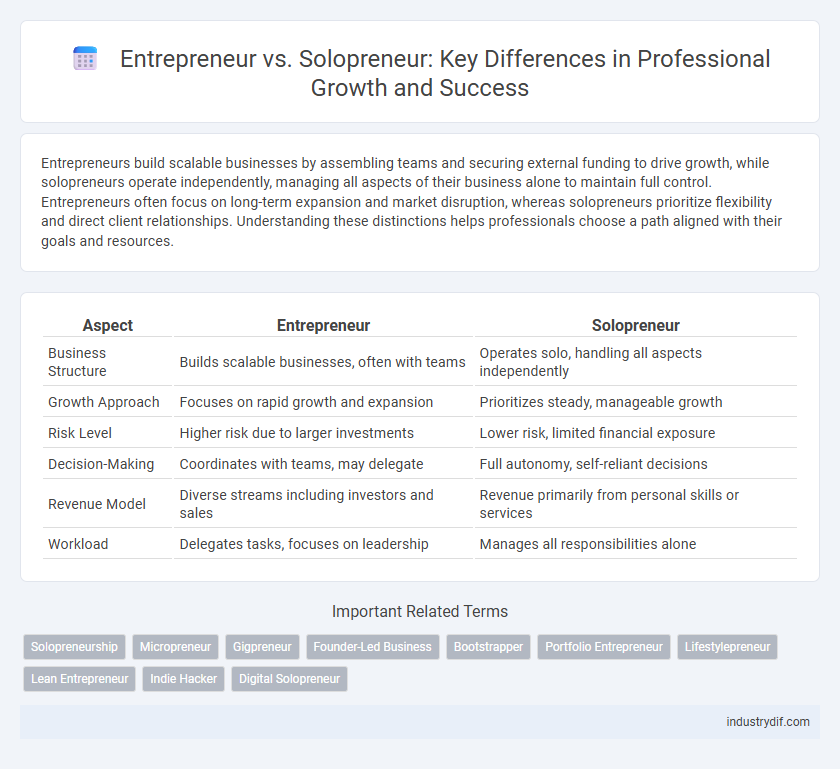 Entrepreneur vs. Solopreneur: Key Differences in Professional Growth and Success

Entrepreneurs build scalable businesses by assembling teams and securing external funding to drive growth, while solopreneurs operate independently, managing all aspects of their business alone to maintain full control. Entrepreneurs often focus on long-term expansion and market disruption, whereas solopreneurs prioritize flexibility and direct client relationships. Understanding these distinctions helps professionals choose a path aligned with their goals and resources.

| Aspect | Entrepreneur | Solopreneur |
|---|---|---|
| Business Structure | Builds scalable businesses, often with teams | Operates solo, handling all aspects independently |
| Growth Approach | Focuses on rapid growth and expansion | Prioritizes steady, manageable growth |
| Risk Level | Higher risk due to larger investments | Lower risk, limited financial exposure |
| Decision-Making | Coordinates with teams, may delegate | Full autonomy, self-reliant decisions |
| Revenue Model | Diverse streams including investors and sales | Revenue primarily from personal skills or services |
| Workload | Delegates tasks, focuses on leadership | Manages all responsibilities alone |

Important Related Terms

Solopreneurship Micropreneur Gigpreneur Founder-Led Business Bootstrapper Portfolio Entrepreneur Lifestylepreneur Lean Entrepreneur Indie Hacker Digital Solopreneur

industrydif.com