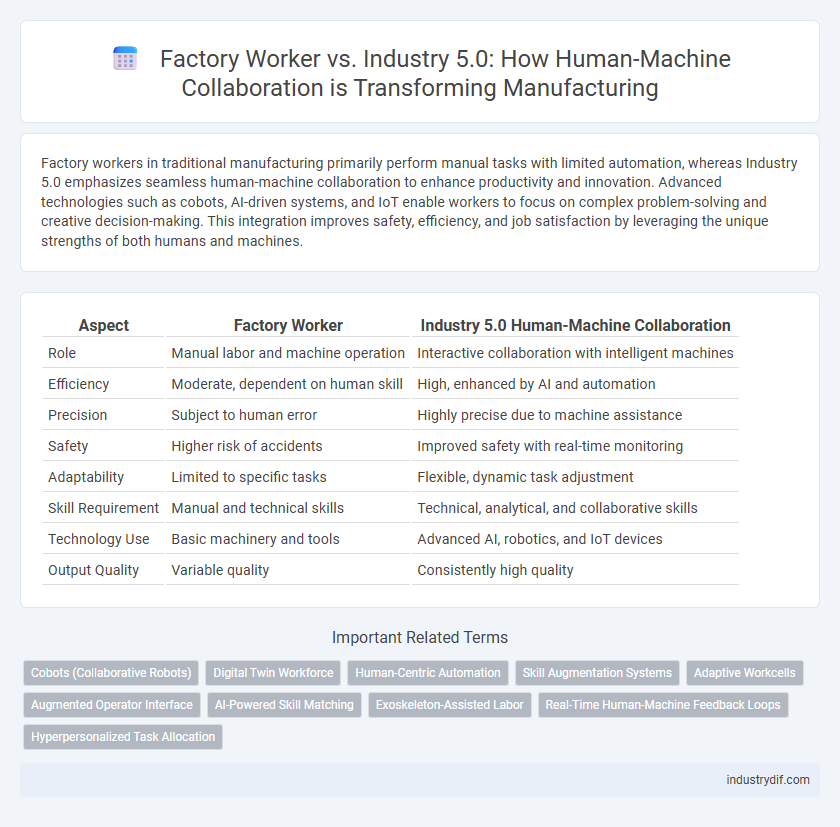 Factory Worker vs. Industry 5.0: How Human-Machine Collaboration is Transforming Manufacturing

Factory workers in traditional manufacturing primarily perform manual tasks with limited automation, whereas Industry 5.0 emphasizes seamless human-machine collaboration to enhance productivity and innovation. Advanced technologies such as cobots, AI-driven systems, and IoT enable workers to focus on complex problem-solving and creative decision-making. This integration improves safety, efficiency, and job satisfaction by leveraging the unique strengths of both humans and machines.

| Aspect | Factory Worker | Industry 5.0 Human-Machine Collaboration |
|---|---|---|
| Role | Manual labor and machine operation | Interactive collaboration with intelligent machines |
| Efficiency | Moderate, dependent on human skill | High, enhanced by AI and automation |
| Precision | Subject to human error | Highly precise due to machine assistance |
| Safety | Higher risk of accidents | Improved safety with real-time monitoring |
| Adaptability | Limited to specific tasks | Flexible, dynamic task adjustment |
| Skill Requirement | Manual and technical skills | Technical, analytical, and collaborative skills |
| Technology Use | Basic machinery and tools | Advanced AI, robotics, and IoT devices |
| Output Quality | Variable quality | Consistently high quality |

Important Related Terms

Cobots (Collaborative Robots)
Digital Twin Workforce
Human-Centric Automation
Skill Augmentation Systems
Adaptive Workcells
Augmented Operator Interface
AI-Powered Skill Matching
Exoskeleton-Assisted Labor
Real-Time Human-Machine Feedback Loops
Hyperpersonalized Task Allocation

industrydif.com