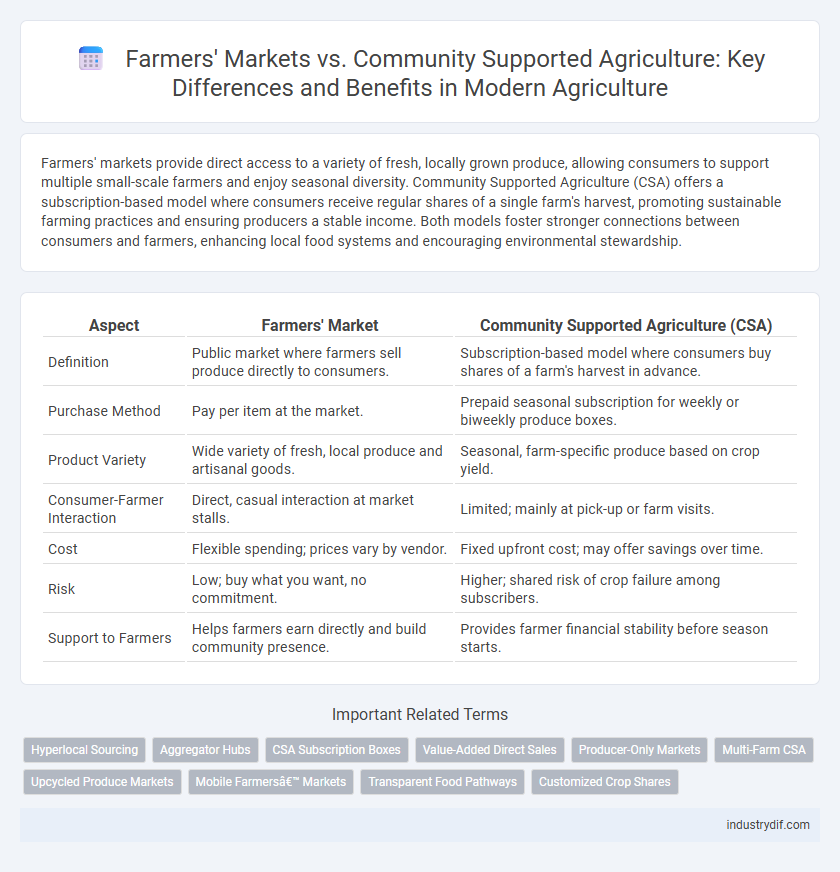 Farmers' Markets vs. Community Supported Agriculture: Key Differences and Benefits in Modern Agriculture

Farmers' markets provide direct access to a variety of fresh, locally grown produce, allowing consumers to support multiple small-scale farmers and enjoy seasonal diversity. Community Supported Agriculture (CSA) offers a subscription-based model where consumers receive regular shares of a single farm's harvest, promoting sustainable farming practices and ensuring producers a stable income. Both models foster stronger connections between consumers and farmers, enhancing local food systems and encouraging environmental stewardship.

| Aspect | Farmers' Market | Community Supported Agriculture (CSA) |
|---|---|---|
| Definition | Public market where farmers sell produce directly to consumers. | Subscription-based model where consumers buy shares of a farm's harvest in advance. |
| Purchase Method | Pay per item at the market. | Prepaid seasonal subscription for weekly or biweekly produce boxes. |
| Product Variety | Wide variety of fresh, local produce and artisanal goods. | Seasonal, farm-specific produce based on crop yield. |
| Consumer-Farmer Interaction | Direct, casual interaction at market stalls. | Limited; mainly at pick-up or farm visits. |
| Cost | Flexible spending; prices vary by vendor. | Fixed upfront cost; may offer savings over time. |
| Risk | Low; buy what you want, no commitment. | Higher; shared risk of crop failure among subscribers. |
| Support to Farmers | Helps farmers earn directly and build community presence. | Provides farmer financial stability before season starts. |

Important Related Terms

Hyperlocal Sourcing
Aggregator Hubs
CSA Subscription Boxes
Value-Added Direct Sales
Producer-Only Markets
Multi-Farm CSA
Upcycled Produce Markets
Mobile Farmersâ€™ Markets
Transparent Food Pathways
Customized Crop Shares

industrydif.com