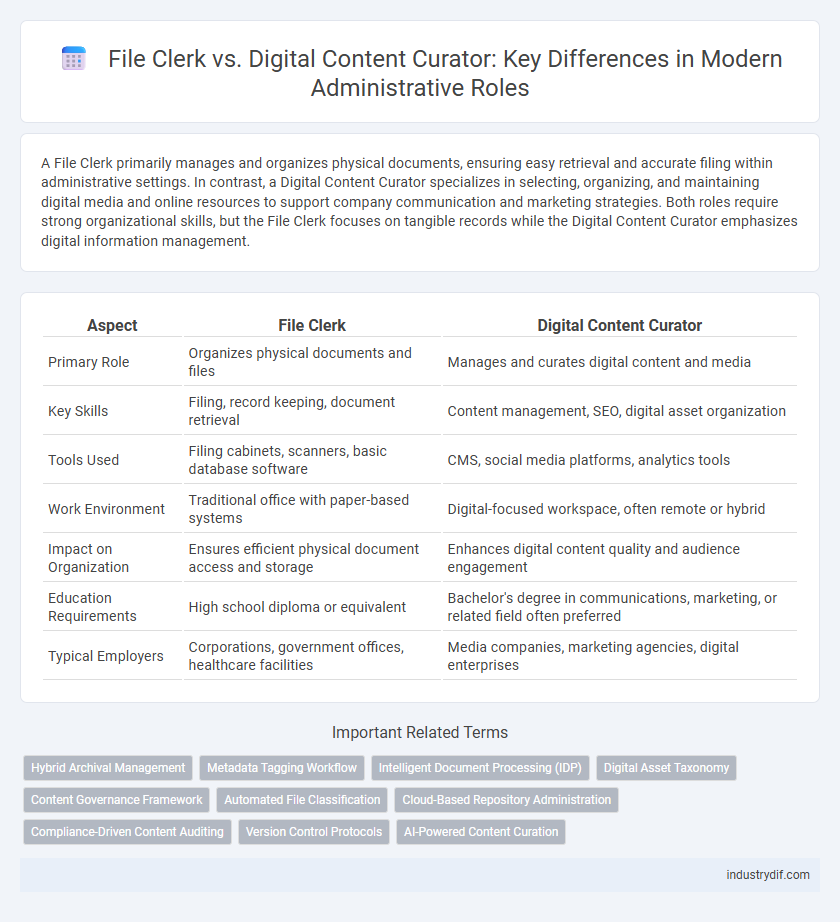 File Clerk vs. Digital Content Curator: Key Differences in Modern Administrative Roles

A File Clerk primarily manages and organizes physical documents, ensuring easy retrieval and accurate filing within administrative settings. In contrast, a Digital Content Curator specializes in selecting, organizing, and maintaining digital media and online resources to support company communication and marketing strategies. Both roles require strong organizational skills, but the File Clerk focuses on tangible records while the Digital Content Curator emphasizes digital information management.

| Aspect | File Clerk | Digital Content Curator |
|---|---|---|
| Primary Role | Organizes physical documents and files | Manages and curates digital content and media |
| Key Skills | Filing, record keeping, document retrieval | Content management, SEO, digital asset organization |
| Tools Used | Filing cabinets, scanners, basic database software | CMS, social media platforms, analytics tools |
| Work Environment | Traditional office with paper-based systems | Digital-focused workspace, often remote or hybrid |
| Impact on Organization | Ensures efficient physical document access and storage | Enhances digital content quality and audience engagement |
| Education Requirements | High school diploma or equivalent | Bachelor's degree in communications, marketing, or related field often preferred |
| Typical Employers | Corporations, government offices, healthcare facilities | Media companies, marketing agencies, digital enterprises |

Important Related Terms

Hybrid Archival Management
Metadata Tagging Workflow
Intelligent Document Processing (IDP)
Digital Asset Taxonomy
Content Governance Framework
Automated File Classification
Cloud-Based Repository Administration
Compliance-Driven Content Auditing
Version Control Protocols
AI-Powered Content Curation

industrydif.com