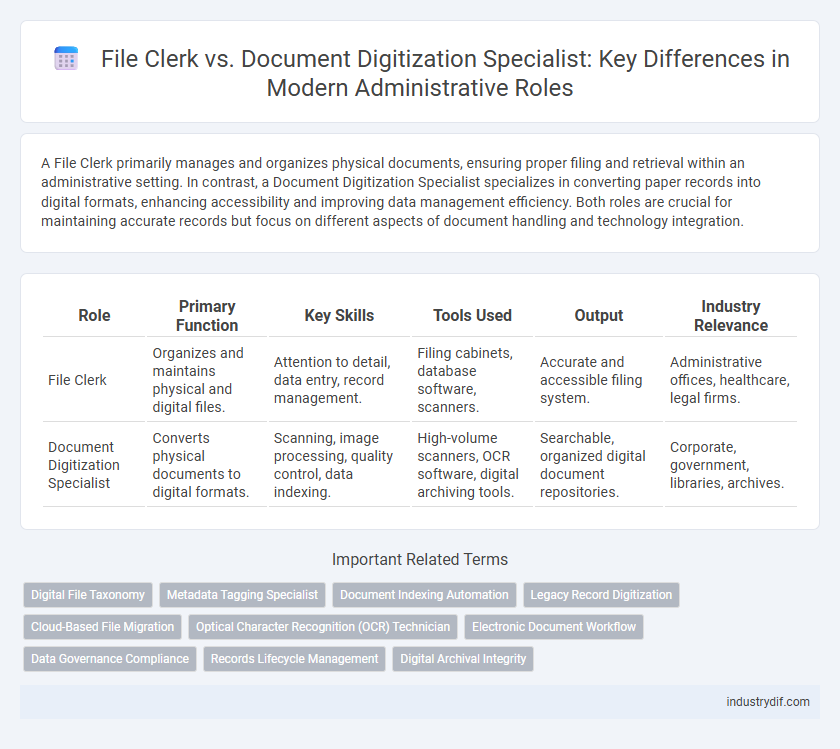 File Clerk vs. Document Digitization Specialist: Key Differences in Modern Administrative Roles

A File Clerk primarily manages and organizes physical documents, ensuring proper filing and retrieval within an administrative setting. In contrast, a Document Digitization Specialist specializes in converting paper records into digital formats, enhancing accessibility and improving data management efficiency. Both roles are crucial for maintaining accurate records but focus on different aspects of document handling and technology integration.

| Role | Primary Function | Key Skills | Tools Used | Output | Industry Relevance |
|---|---|---|---|---|---|
| File Clerk | Organizes and maintains physical and digital files. | Attention to detail, data entry, record management. | Filing cabinets, database software, scanners. | Accurate and accessible filing system. | Administrative offices, healthcare, legal firms. |
| Document Digitization Specialist | Converts physical documents to digital formats. | Scanning, image processing, quality control, data indexing. | High-volume scanners, OCR software, digital archiving tools. | Searchable, organized digital document repositories. | Corporate, government, libraries, archives. |

Important Related Terms

Digital File Taxonomy
Metadata Tagging Specialist
Document Indexing Automation
Legacy Record Digitization
Cloud-Based File Migration
Optical Character Recognition (OCR) Technician
Electronic Document Workflow
Data Governance Compliance
Records Lifecycle Management
Digital Archival Integrity

industrydif.com