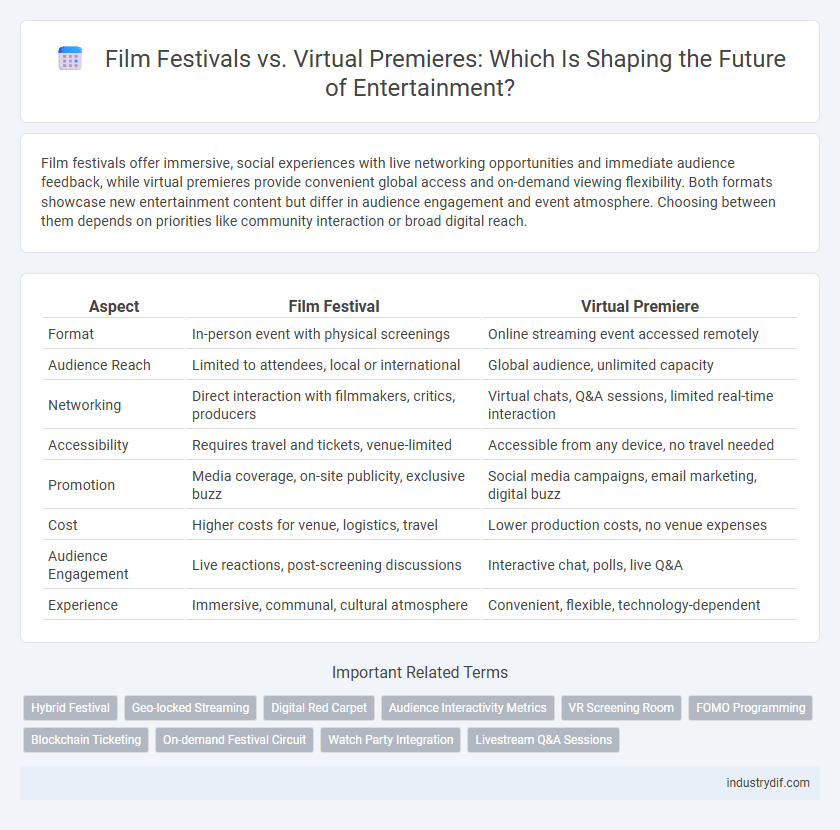 Film Festivals vs. Virtual Premieres: Which Is Shaping the Future of Entertainment?

Film festivals offer immersive, social experiences with live networking opportunities and immediate audience feedback, while virtual premieres provide convenient global access and on-demand viewing flexibility. Both formats showcase new entertainment content but differ in audience engagement and event atmosphere. Choosing between them depends on priorities like community interaction or broad digital reach.

| Aspect | Film Festival | Virtual Premiere |
|---|---|---|
| Format | In-person event with physical screenings | Online streaming event accessed remotely |
| Audience Reach | Limited to attendees, local or international | Global audience, unlimited capacity |
| Networking | Direct interaction with filmmakers, critics, producers | Virtual chats, Q&A sessions, limited real-time interaction |
| Accessibility | Requires travel and tickets, venue-limited | Accessible from any device, no travel needed |
| Promotion | Media coverage, on-site publicity, exclusive buzz | Social media campaigns, email marketing, digital buzz |
| Cost | Higher costs for venue, logistics, travel | Lower production costs, no venue expenses |
| Audience Engagement | Live reactions, post-screening discussions | Interactive chat, polls, live Q&A |
| Experience | Immersive, communal, cultural atmosphere | Convenient, flexible, technology-dependent |

Important Related Terms

Hybrid Festival
Geo-locked Streaming
Digital Red Carpet
Audience Interactivity Metrics
VR Screening Room
FOMO Programming
Blockchain Ticketing
On-demand Festival Circuit
Watch Party Integration
Livestream Q&A Sessions

industrydif.com