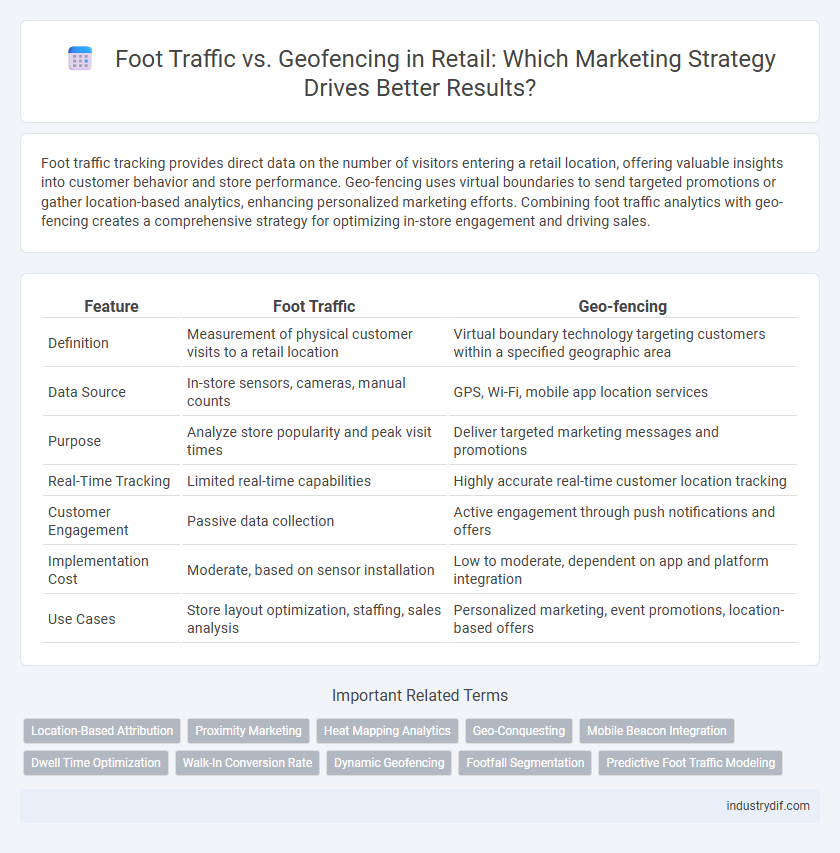 Foot Traffic vs. Geofencing in Retail: Which Marketing Strategy Drives Better Results?

Foot traffic tracking provides direct data on the number of visitors entering a retail location, offering valuable insights into customer behavior and store performance. Geo-fencing uses virtual boundaries to send targeted promotions or gather location-based analytics, enhancing personalized marketing efforts. Combining foot traffic analytics with geo-fencing creates a comprehensive strategy for optimizing in-store engagement and driving sales.

| Feature | Foot Traffic | Geo-fencing |
|---|---|---|
| Definition | Measurement of physical customer visits to a retail location | Virtual boundary technology targeting customers within a specified geographic area |
| Data Source | In-store sensors, cameras, manual counts | GPS, Wi-Fi, mobile app location services |
| Purpose | Analyze store popularity and peak visit times | Deliver targeted marketing messages and promotions |
| Real-Time Tracking | Limited real-time capabilities | Highly accurate real-time customer location tracking |
| Customer Engagement | Passive data collection | Active engagement through push notifications and offers |
| Implementation Cost | Moderate, based on sensor installation | Low to moderate, dependent on app and platform integration |
| Use Cases | Store layout optimization, staffing, sales analysis | Personalized marketing, event promotions, location-based offers |

Important Related Terms

Location-Based Attribution
Proximity Marketing
Heat Mapping Analytics
Geo-Conquesting
Mobile Beacon Integration
Dwell Time Optimization
Walk-In Conversion Rate
Dynamic Geofencing
Footfall Segmentation
Predictive Foot Traffic Modeling

industrydif.com