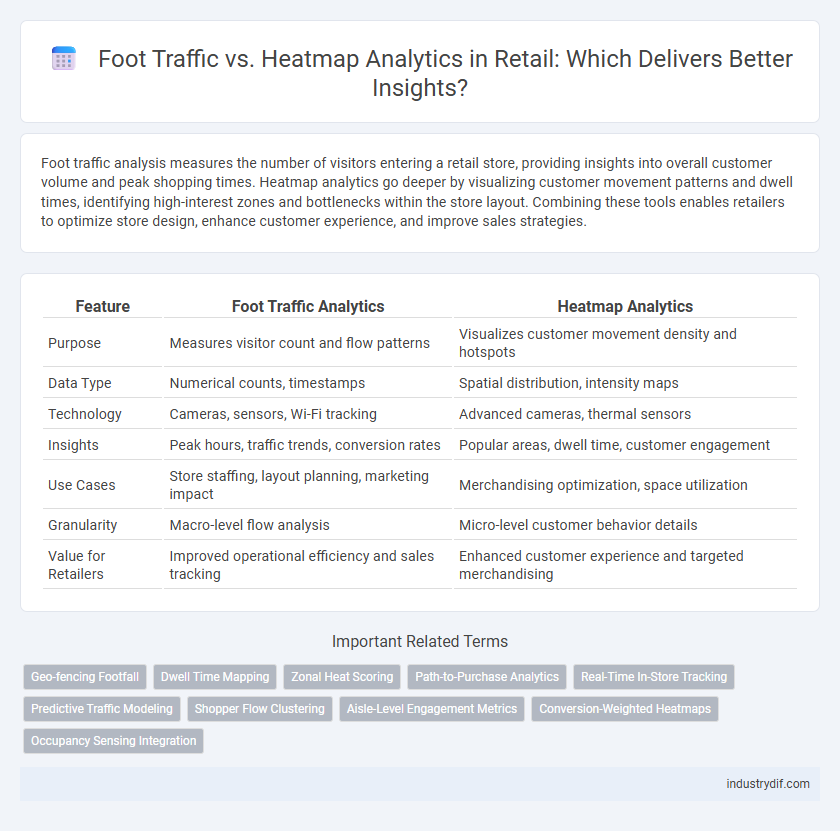 Foot Traffic vs. Heatmap Analytics in Retail: Which Delivers Better Insights?

Foot traffic analysis measures the number of visitors entering a retail store, providing insights into overall customer volume and peak shopping times. Heatmap analytics go deeper by visualizing customer movement patterns and dwell times, identifying high-interest zones and bottlenecks within the store layout. Combining these tools enables retailers to optimize store design, enhance customer experience, and improve sales strategies.

| Feature | Foot Traffic Analytics | Heatmap Analytics |
|---|---|---|
| Purpose | Measures visitor count and flow patterns | Visualizes customer movement density and hotspots |
| Data Type | Numerical counts, timestamps | Spatial distribution, intensity maps |
| Technology | Cameras, sensors, Wi-Fi tracking | Advanced cameras, thermal sensors |
| Insights | Peak hours, traffic trends, conversion rates | Popular areas, dwell time, customer engagement |
| Use Cases | Store staffing, layout planning, marketing impact | Merchandising optimization, space utilization |
| Granularity | Macro-level flow analysis | Micro-level customer behavior details |
| Value for Retailers | Improved operational efficiency and sales tracking | Enhanced customer experience and targeted merchandising |

Important Related Terms

Geo-fencing Footfall
Dwell Time Mapping
Zonal Heat Scoring
Path-to-Purchase Analytics
Real-Time In-Store Tracking
Predictive Traffic Modeling
Shopper Flow Clustering
Aisle-Level Engagement Metrics
Conversion-Weighted Heatmaps
Occupancy Sensing Integration

industrydif.com