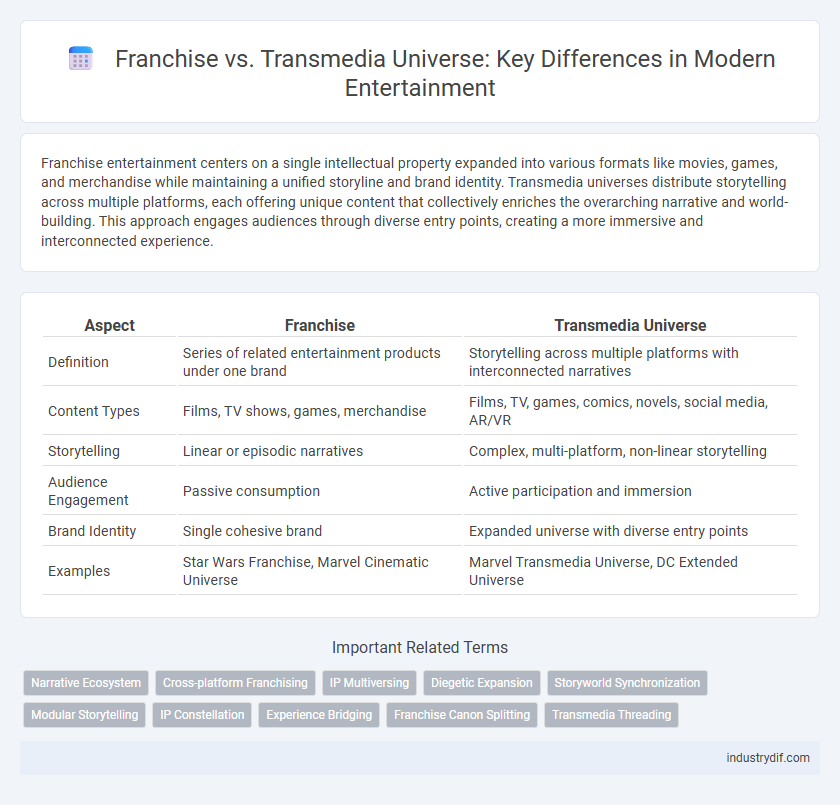 Franchise vs. Transmedia Universe: Key Differences in Modern Entertainment

Franchise entertainment centers on a single intellectual property expanded into various formats like movies, games, and merchandise while maintaining a unified storyline and brand identity. Transmedia universes distribute storytelling across multiple platforms, each offering unique content that collectively enriches the overarching narrative and world-building. This approach engages audiences through diverse entry points, creating a more immersive and interconnected experience.

| Aspect | Franchise | Transmedia Universe |
|---|---|---|
| Definition | Series of related entertainment products under one brand | Storytelling across multiple platforms with interconnected narratives |
| Content Types | Films, TV shows, games, merchandise | Films, TV, games, comics, novels, social media, AR/VR |
| Storytelling | Linear or episodic narratives | Complex, multi-platform, non-linear storytelling |
| Audience Engagement | Passive consumption | Active participation and immersion |
| Brand Identity | Single cohesive brand | Expanded universe with diverse entry points |
| Examples | Star Wars Franchise, Marvel Cinematic Universe | Marvel Transmedia Universe, DC Extended Universe |

Important Related Terms

Narrative Ecosystem
Cross-platform Franchising
IP Multiversing
Diegetic Expansion
Storyworld Synchronization
Modular Storytelling
IP Constellation
Experience Bridging
Franchise Canon Splitting
Transmedia Threading

industrydif.com