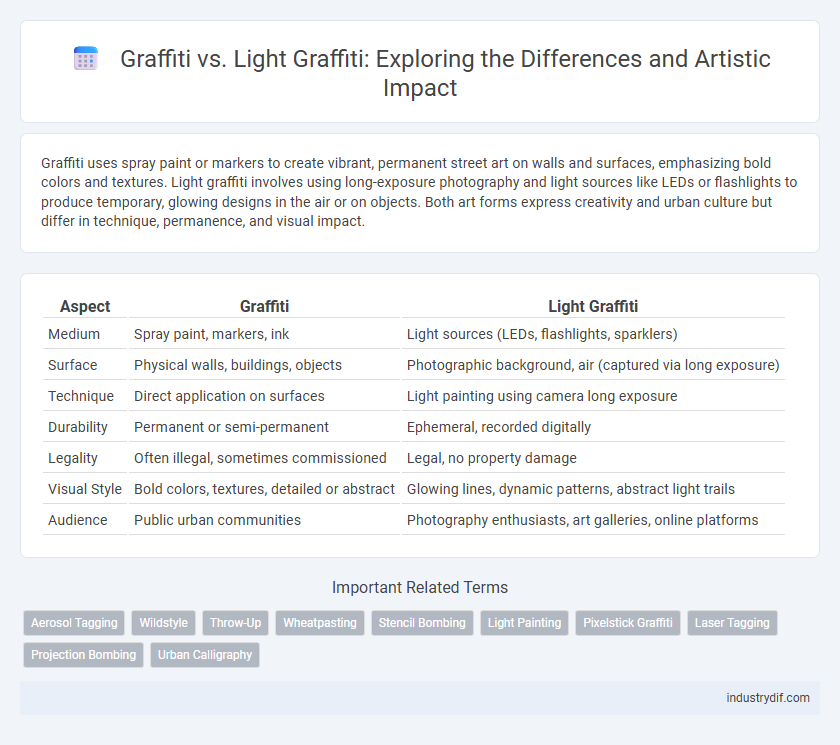 Graffiti vs. Light Graffiti: Exploring the Differences and Artistic Impact

Graffiti uses spray paint or markers to create vibrant, permanent street art on walls and surfaces, emphasizing bold colors and textures. Light graffiti involves using long-exposure photography and light sources like LEDs or flashlights to produce temporary, glowing designs in the air or on objects. Both art forms express creativity and urban culture but differ in technique, permanence, and visual impact.

| Aspect | Graffiti | Light Graffiti |
|---|---|---|
| Medium | Spray paint, markers, ink | Light sources (LEDs, flashlights, sparklers) |
| Surface | Physical walls, buildings, objects | Photographic background, air (captured via long exposure) |
| Technique | Direct application on surfaces | Light painting using camera long exposure |
| Durability | Permanent or semi-permanent | Ephemeral, recorded digitally |
| Legality | Often illegal, sometimes commissioned | Legal, no property damage |
| Visual Style | Bold colors, textures, detailed or abstract | Glowing lines, dynamic patterns, abstract light trails |
| Audience | Public urban communities | Photography enthusiasts, art galleries, online platforms |

Important Related Terms

Aerosol Tagging Wildstyle Throw-Up Wheatpasting Stencil Bombing Light Painting Pixelstick Graffiti Laser Tagging Projection Bombing Urban Calligraphy

industrydif.com