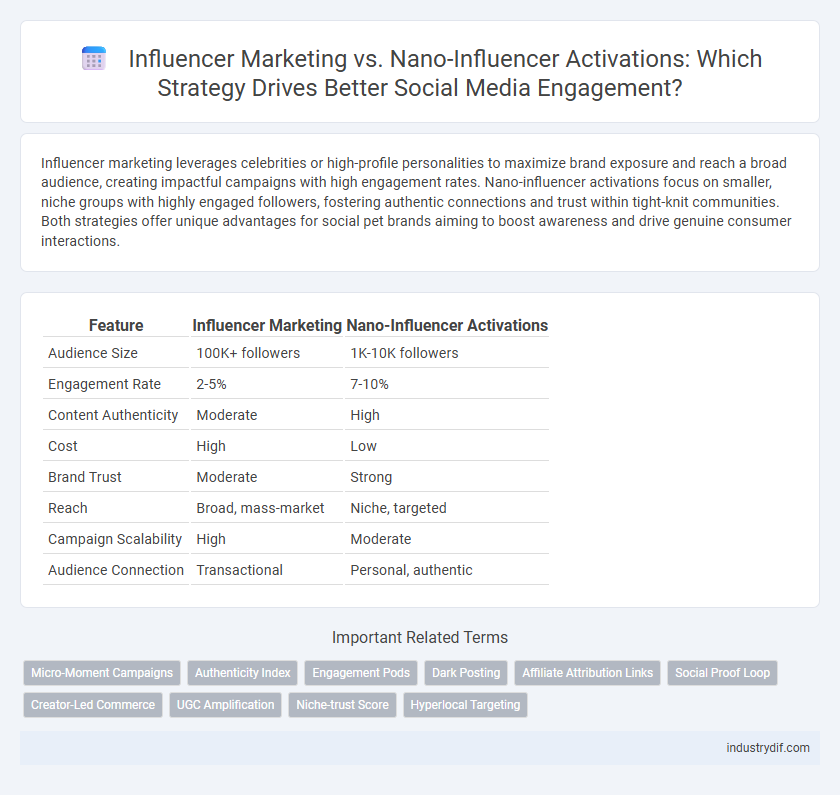 Influencer Marketing vs. Nano-Influencer Activations: Which Strategy Drives Better Social Media Engagement?

Influencer marketing leverages celebrities or high-profile personalities to maximize brand exposure and reach a broad audience, creating impactful campaigns with high engagement rates. Nano-influencer activations focus on smaller, niche groups with highly engaged followers, fostering authentic connections and trust within tight-knit communities. Both strategies offer unique advantages for social pet brands aiming to boost awareness and drive genuine consumer interactions.

| Feature | Influencer Marketing | Nano-Influencer Activations |
|---|---|---|
| Audience Size | 100K+ followers | 1K-10K followers |
| Engagement Rate | 2-5% | 7-10% |
| Content Authenticity | Moderate | High |
| Cost | High | Low |
| Brand Trust | Moderate | Strong |
| Reach | Broad, mass-market | Niche, targeted |
| Campaign Scalability | High | Moderate |
| Audience Connection | Transactional | Personal, authentic |

Important Related Terms

Micro-Moment Campaigns
Authenticity Index
Engagement Pods
Dark Posting
Affiliate Attribution Links
Social Proof Loop
Creator-Led Commerce
UGC Amplification
Niche-trust Score
Hyperlocal Targeting

industrydif.com