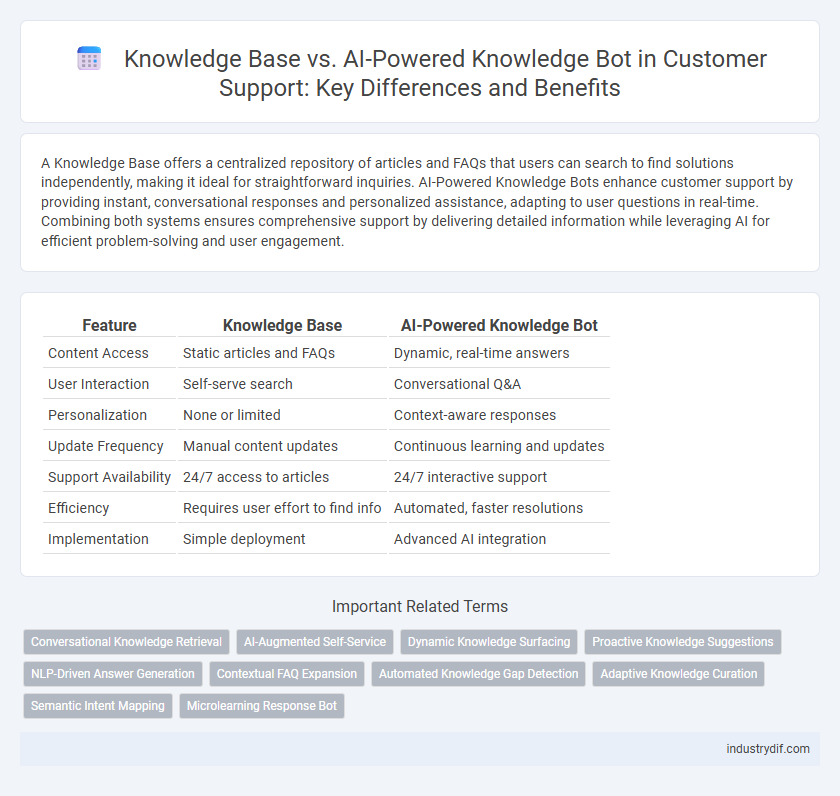 Knowledge Base vs. AI-Powered Knowledge Bot in Customer Support: Key Differences and Benefits

A Knowledge Base offers a centralized repository of articles and FAQs that users can search to find solutions independently, making it ideal for straightforward inquiries. AI-Powered Knowledge Bots enhance customer support by providing instant, conversational responses and personalized assistance, adapting to user questions in real-time. Combining both systems ensures comprehensive support by delivering detailed information while leveraging AI for efficient problem-solving and user engagement.

| Feature | Knowledge Base | AI-Powered Knowledge Bot |
|---|---|---|
| Content Access | Static articles and FAQs | Dynamic, real-time answers |
| User Interaction | Self-serve search | Conversational Q&A |
| Personalization | None or limited | Context-aware responses |
| Update Frequency | Manual content updates | Continuous learning and updates |
| Support Availability | 24/7 access to articles | 24/7 interactive support |
| Efficiency | Requires user effort to find info | Automated, faster resolutions |
| Implementation | Simple deployment | Advanced AI integration |

Important Related Terms

Conversational Knowledge Retrieval
AI-Augmented Self-Service
Dynamic Knowledge Surfacing
Proactive Knowledge Suggestions
NLP-Driven Answer Generation
Contextual FAQ Expansion
Automated Knowledge Gap Detection
Adaptive Knowledge Curation
Semantic Intent Mapping
Microlearning Response Bot

industrydif.com