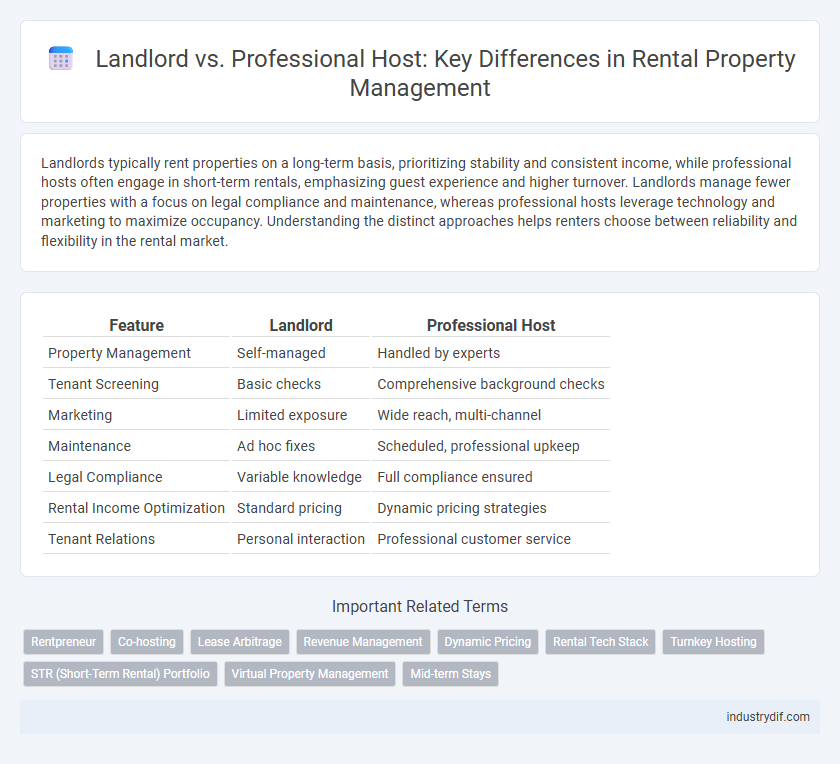 Landlord vs. Professional Host: Key Differences in Rental Property Management

Landlords typically rent properties on a long-term basis, prioritizing stability and consistent income, while professional hosts often engage in short-term rentals, emphasizing guest experience and higher turnover. Landlords manage fewer properties with a focus on legal compliance and maintenance, whereas professional hosts leverage technology and marketing to maximize occupancy. Understanding the distinct approaches helps renters choose between reliability and flexibility in the rental market.

| Feature | Landlord | Professional Host |
|---|---|---|
| Property Management | Self-managed | Handled by experts |
| Tenant Screening | Basic checks | Comprehensive background checks |
| Marketing | Limited exposure | Wide reach, multi-channel |
| Maintenance | Ad hoc fixes | Scheduled, professional upkeep |
| Legal Compliance | Variable knowledge | Full compliance ensured |
| Rental Income Optimization | Standard pricing | Dynamic pricing strategies |
| Tenant Relations | Personal interaction | Professional customer service |

Important Related Terms

Rentpreneur
Co-hosting
Lease Arbitrage
Revenue Management
Dynamic Pricing
Rental Tech Stack
Turnkey Hosting
STR (Short-Term Rental) Portfolio
Virtual Property Management
Mid-term Stays

industrydif.com