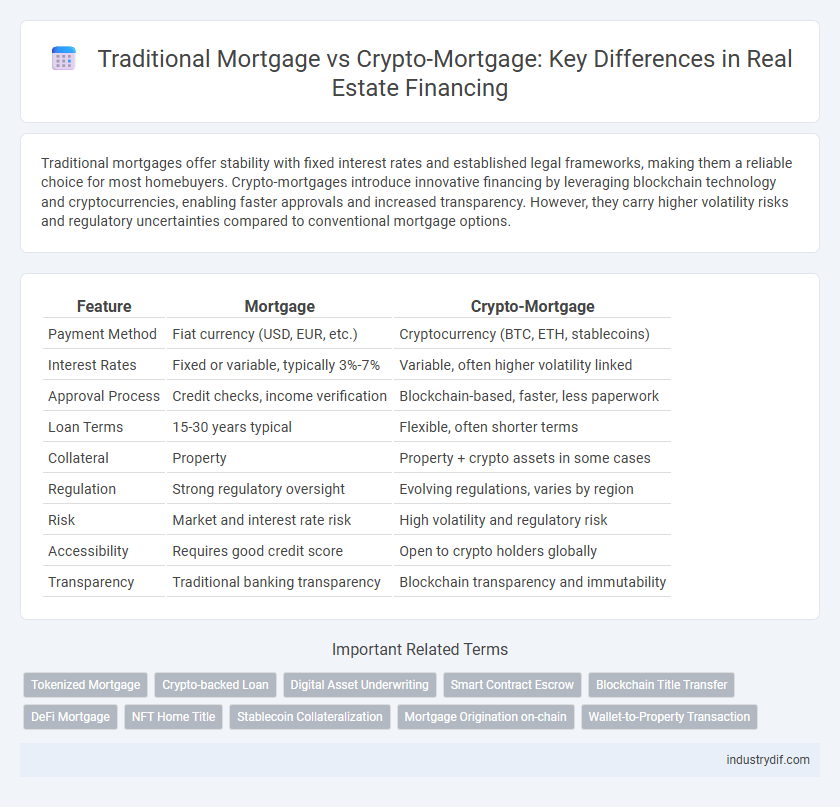 Traditional Mortgage vs Crypto-Mortgage: Key Differences in Real Estate Financing

Traditional mortgages offer stability with fixed interest rates and established legal frameworks, making them a reliable choice for most homebuyers. Crypto-mortgages introduce innovative financing by leveraging blockchain technology and cryptocurrencies, enabling faster approvals and increased transparency. However, they carry higher volatility risks and regulatory uncertainties compared to conventional mortgage options.

| Feature | Mortgage | Crypto-Mortgage |
|---|---|---|
| Payment Method | Fiat currency (USD, EUR, etc.) | Cryptocurrency (BTC, ETH, stablecoins) |
| Interest Rates | Fixed or variable, typically 3%-7% | Variable, often higher volatility linked |
| Approval Process | Credit checks, income verification | Blockchain-based, faster, less paperwork |
| Loan Terms | 15-30 years typical | Flexible, often shorter terms |
| Collateral | Property | Property + crypto assets in some cases |
| Regulation | Strong regulatory oversight | Evolving regulations, varies by region |
| Risk | Market and interest rate risk | High volatility and regulatory risk |
| Accessibility | Requires good credit score | Open to crypto holders globally |
| Transparency | Traditional banking transparency | Blockchain transparency and immutability |

Important Related Terms

Tokenized Mortgage
Crypto-backed Loan
Digital Asset Underwriting
Smart Contract Escrow
Blockchain Title Transfer
DeFi Mortgage
NFT Home Title
Stablecoin Collateralization
Mortgage Origination on-chain
Wallet-to-Property Transaction

industrydif.com