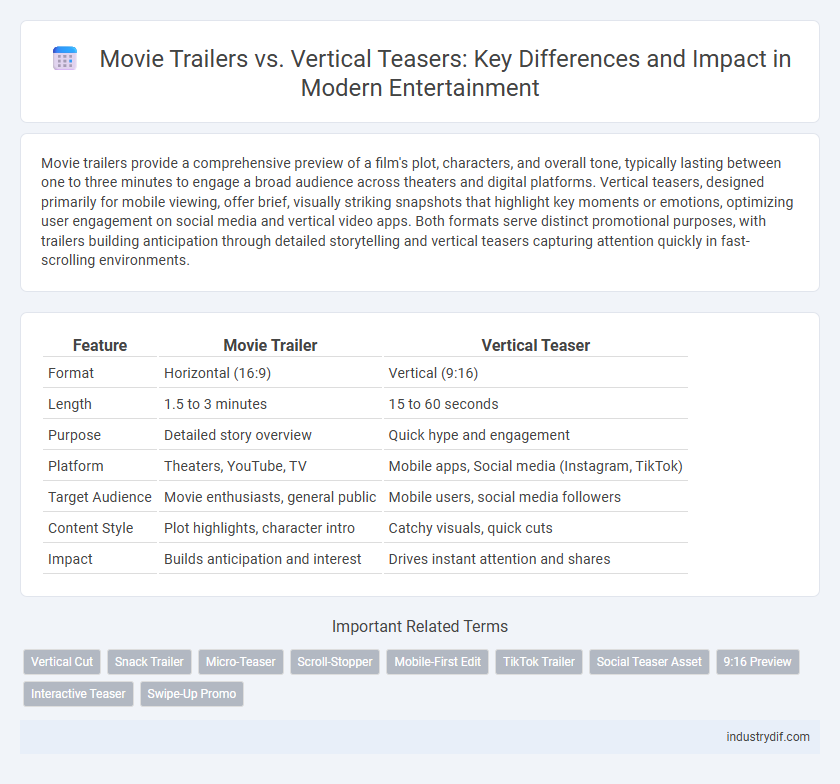 Movie Trailers vs. Vertical Teasers: Key Differences and Impact in Modern Entertainment

Movie trailers provide a comprehensive preview of a film's plot, characters, and overall tone, typically lasting between one to three minutes to engage a broad audience across theaters and digital platforms. Vertical teasers, designed primarily for mobile viewing, offer brief, visually striking snapshots that highlight key moments or emotions, optimizing user engagement on social media and vertical video apps. Both formats serve distinct promotional purposes, with trailers building anticipation through detailed storytelling and vertical teasers capturing attention quickly in fast-scrolling environments.

| Feature | Movie Trailer | Vertical Teaser |
|---|---|---|
| Format | Horizontal (16:9) | Vertical (9:16) |
| Length | 1.5 to 3 minutes | 15 to 60 seconds |
| Purpose | Detailed story overview | Quick hype and engagement |
| Platform | Theaters, YouTube, TV | Mobile apps, Social media (Instagram, TikTok) |
| Target Audience | Movie enthusiasts, general public | Mobile users, social media followers |
| Content Style | Plot highlights, character intro | Catchy visuals, quick cuts |
| Impact | Builds anticipation and interest | Drives instant attention and shares |

Important Related Terms

Vertical Cut Snack Trailer Micro-Teaser Scroll-Stopper Mobile-First Edit TikTok Trailer Social Teaser Asset 9:16 Preview Interactive Teaser Swipe-Up Promo

industrydif.com