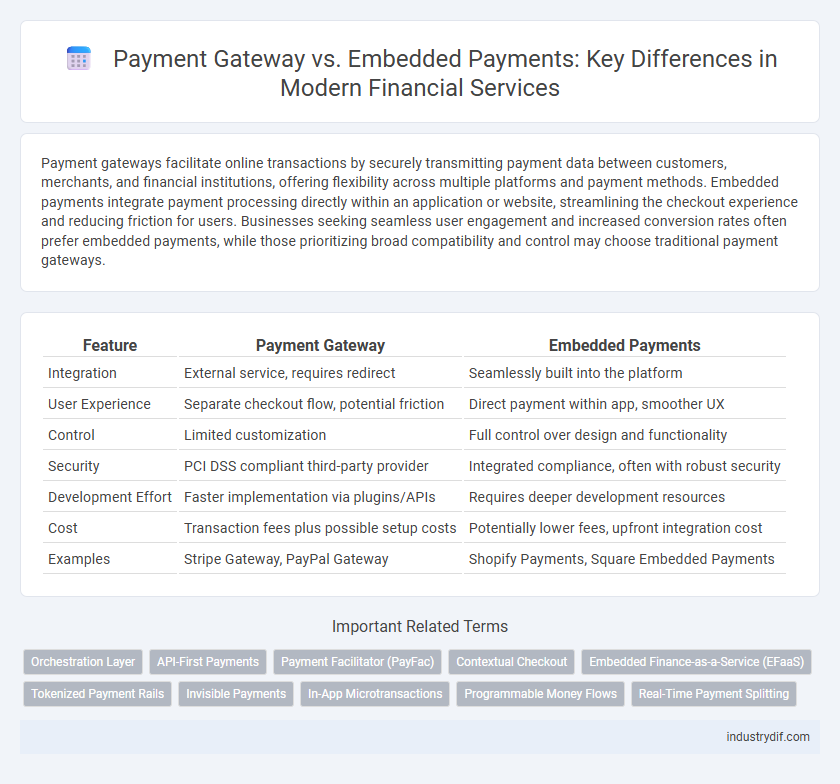 Payment Gateway vs. Embedded Payments: Key Differences in Modern Financial Services

Payment gateways facilitate online transactions by securely transmitting payment data between customers, merchants, and financial institutions, offering flexibility across multiple platforms and payment methods. Embedded payments integrate payment processing directly within an application or website, streamlining the checkout experience and reducing friction for users. Businesses seeking seamless user engagement and increased conversion rates often prefer embedded payments, while those prioritizing broad compatibility and control may choose traditional payment gateways.

| Feature | Payment Gateway | Embedded Payments |
|---|---|---|
| Integration | External service, requires redirect | Seamlessly built into the platform |
| User Experience | Separate checkout flow, potential friction | Direct payment within app, smoother UX |
| Control | Limited customization | Full control over design and functionality |
| Security | PCI DSS compliant third-party provider | Integrated compliance, often with robust security |
| Development Effort | Faster implementation via plugins/APIs | Requires deeper development resources |
| Cost | Transaction fees plus possible setup costs | Potentially lower fees, upfront integration cost |
| Examples | Stripe Gateway, PayPal Gateway | Shopify Payments, Square Embedded Payments |

Important Related Terms

Orchestration Layer
API-First Payments
Payment Facilitator (PayFac)
Contextual Checkout
Embedded Finance-as-a-Service (EFaaS)
Tokenized Payment Rails
Invisible Payments
In-App Microtransactions
Programmable Money Flows
Real-Time Payment Splitting

industrydif.com