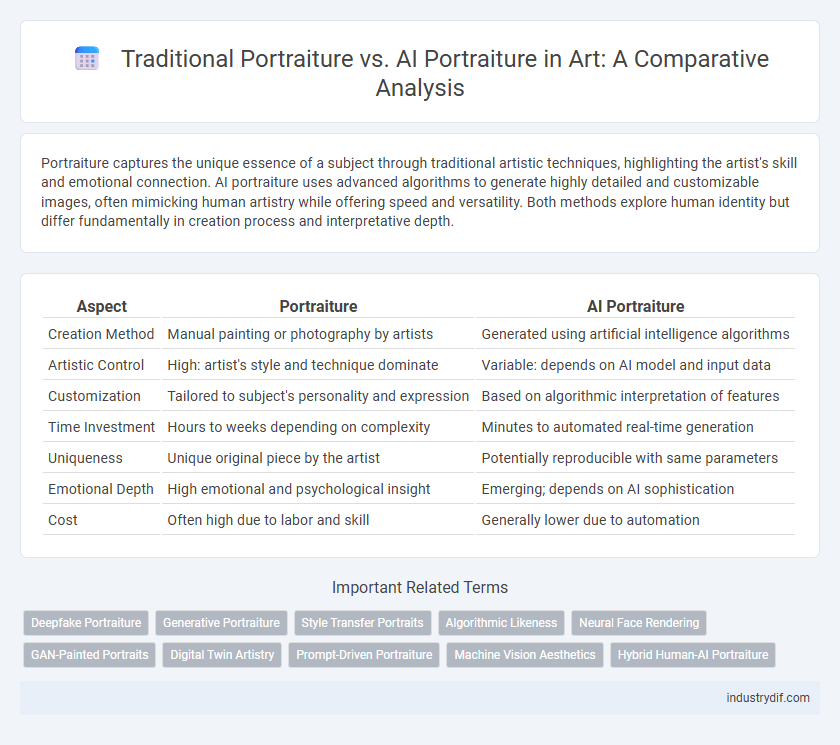 Traditional Portraiture vs. AI Portraiture in Art: A Comparative Analysis

Portraiture captures the unique essence of a subject through traditional artistic techniques, highlighting the artist's skill and emotional connection. AI portraiture uses advanced algorithms to generate highly detailed and customizable images, often mimicking human artistry while offering speed and versatility. Both methods explore human identity but differ fundamentally in creation process and interpretative depth.

| Aspect | Portraiture | AI Portraiture |
|---|---|---|
| Creation Method | Manual painting or photography by artists | Generated using artificial intelligence algorithms |
| Artistic Control | High: artist's style and technique dominate | Variable: depends on AI model and input data |
| Customization | Tailored to subject's personality and expression | Based on algorithmic interpretation of features |
| Time Investment | Hours to weeks depending on complexity | Minutes to automated real-time generation |
| Uniqueness | Unique original piece by the artist | Potentially reproducible with same parameters |
| Emotional Depth | High emotional and psychological insight | Emerging; depends on AI sophistication |
| Cost | Often high due to labor and skill | Generally lower due to automation |

Important Related Terms

Deepfake Portraiture
Generative Portraiture
Style Transfer Portraits
Algorithmic Likeness
Neural Face Rendering
GAN-Painted Portraits
Digital Twin Artistry
Prompt-Driven Portraiture
Machine Vision Aesthetics
Hybrid Human-AI Portraiture

industrydif.com