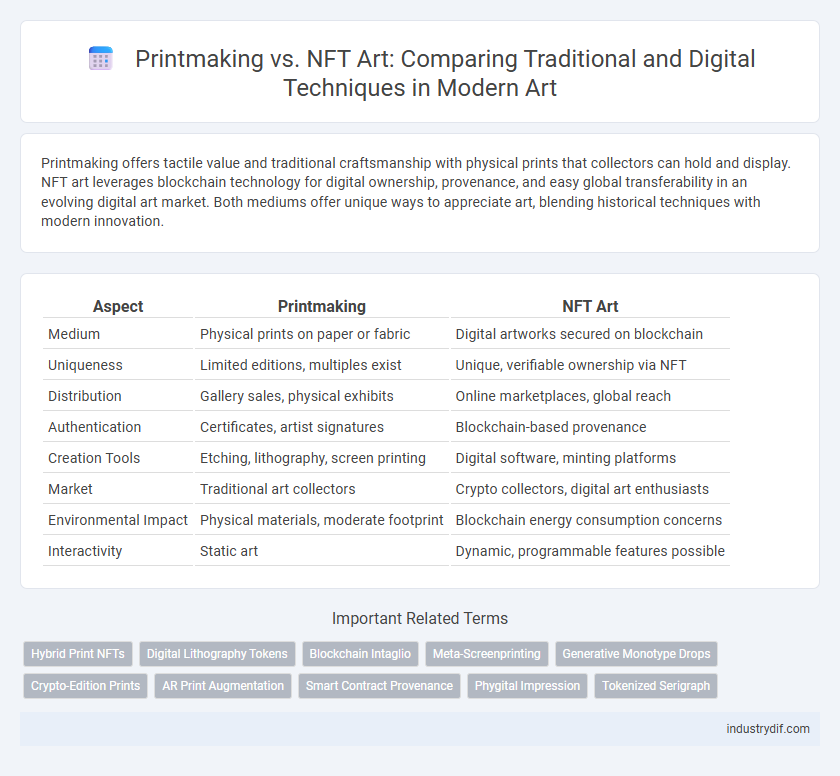 Printmaking vs. NFT Art: Comparing Traditional and Digital Techniques in Modern Art

Printmaking offers tactile value and traditional craftsmanship with physical prints that collectors can hold and display. NFT art leverages blockchain technology for digital ownership, provenance, and easy global transferability in an evolving digital art market. Both mediums offer unique ways to appreciate art, blending historical techniques with modern innovation.

| Aspect | Printmaking | NFT Art |
|---|---|---|
| Medium | Physical prints on paper or fabric | Digital artworks secured on blockchain |
| Uniqueness | Limited editions, multiples exist | Unique, verifiable ownership via NFT |
| Distribution | Gallery sales, physical exhibits | Online marketplaces, global reach |
| Authentication | Certificates, artist signatures | Blockchain-based provenance |
| Creation Tools | Etching, lithography, screen printing | Digital software, minting platforms |
| Market | Traditional art collectors | Crypto collectors, digital art enthusiasts |
| Environmental Impact | Physical materials, moderate footprint | Blockchain energy consumption concerns |
| Interactivity | Static art | Dynamic, programmable features possible |

Important Related Terms

Hybrid Print NFTs
Digital Lithography Tokens
Blockchain Intaglio
Meta-Screenprinting
Generative Monotype Drops
Crypto-Edition Prints
AR Print Augmentation
Smart Contract Provenance
Phygital Impression
Tokenized Serigraph

industrydif.com