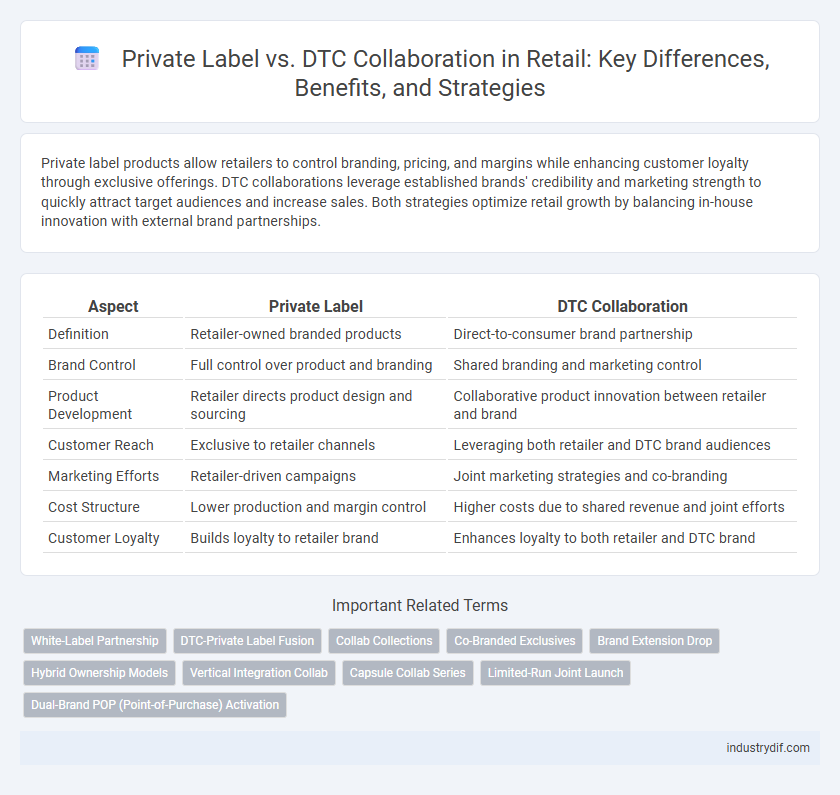 Private Label vs. DTC Collaboration in Retail: Key Differences, Benefits, and Strategies

Private label products allow retailers to control branding, pricing, and margins while enhancing customer loyalty through exclusive offerings. DTC collaborations leverage established brands' credibility and marketing strength to quickly attract target audiences and increase sales. Both strategies optimize retail growth by balancing in-house innovation with external brand partnerships.

| Aspect | Private Label | DTC Collaboration |
|---|---|---|
| Definition | Retailer-owned branded products | Direct-to-consumer brand partnership |
| Brand Control | Full control over product and branding | Shared branding and marketing control |
| Product Development | Retailer directs product design and sourcing | Collaborative product innovation between retailer and brand |
| Customer Reach | Exclusive to retailer channels | Leveraging both retailer and DTC brand audiences |
| Marketing Efforts | Retailer-driven campaigns | Joint marketing strategies and co-branding |
| Cost Structure | Lower production and margin control | Higher costs due to shared revenue and joint efforts |
| Customer Loyalty | Builds loyalty to retailer brand | Enhances loyalty to both retailer and DTC brand |

Important Related Terms

White-Label Partnership
DTC-Private Label Fusion
Collab Collections
Co-Branded Exclusives
Brand Extension Drop
Hybrid Ownership Models
Vertical Integration Collab
Capsule Collab Series
Limited-Run Joint Launch
Dual-Brand POP (Point-of-Purchase) Activation

industrydif.com