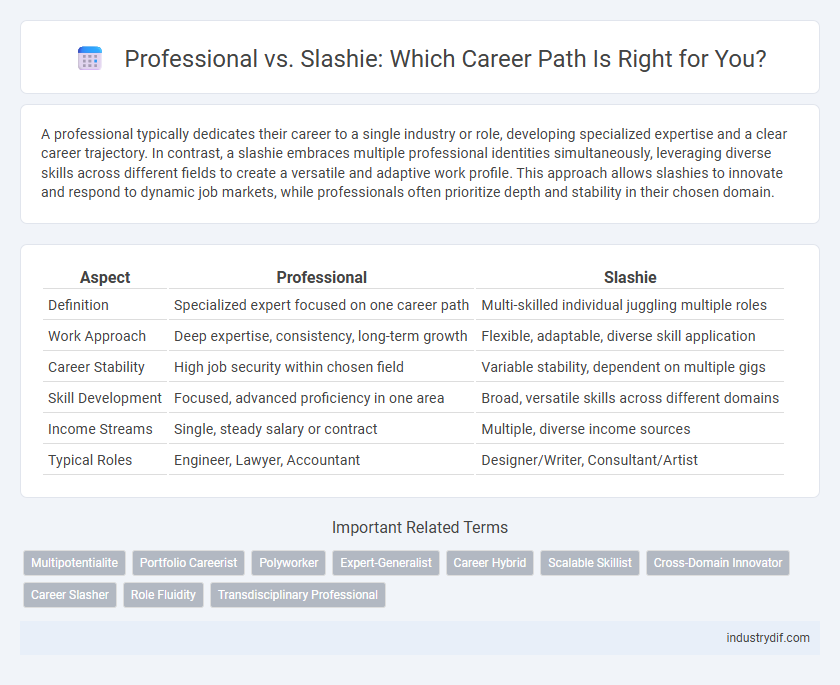 Professional vs. Slashie: Which Career Path Is Right for You?

A professional typically dedicates their career to a single industry or role, developing specialized expertise and a clear career trajectory. In contrast, a slashie embraces multiple professional identities simultaneously, leveraging diverse skills across different fields to create a versatile and adaptive work profile. This approach allows slashies to innovate and respond to dynamic job markets, while professionals often prioritize depth and stability in their chosen domain.

| Aspect | Professional | Slashie |
|---|---|---|
| Definition | Specialized expert focused on one career path | Multi-skilled individual juggling multiple roles |
| Work Approach | Deep expertise, consistency, long-term growth | Flexible, adaptable, diverse skill application |
| Career Stability | High job security within chosen field | Variable stability, dependent on multiple gigs |
| Skill Development | Focused, advanced proficiency in one area | Broad, versatile skills across different domains |
| Income Streams | Single, steady salary or contract | Multiple, diverse income sources |
| Typical Roles | Engineer, Lawyer, Accountant | Designer/Writer, Consultant/Artist |

Important Related Terms

Multipotentialite
Portfolio Careerist
Polyworker
Expert-Generalist
Career Hybrid
Scalable Skillist
Cross-Domain Innovator
Career Slasher
Role Fluidity
Transdisciplinary Professional

industrydif.com