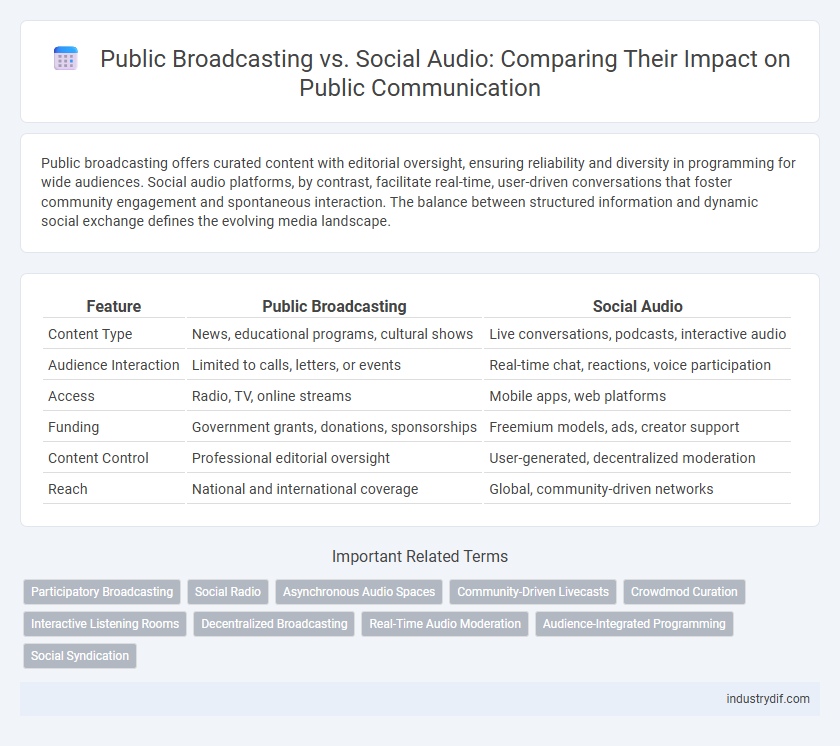 Public Broadcasting vs. Social Audio: Comparing Their Impact on Public Communication

Public broadcasting offers curated content with editorial oversight, ensuring reliability and diversity in programming for wide audiences. Social audio platforms, by contrast, facilitate real-time, user-driven conversations that foster community engagement and spontaneous interaction. The balance between structured information and dynamic social exchange defines the evolving media landscape.

| Feature | Public Broadcasting | Social Audio |
|---|---|---|
| Content Type | News, educational programs, cultural shows | Live conversations, podcasts, interactive audio |
| Audience Interaction | Limited to calls, letters, or events | Real-time chat, reactions, voice participation |
| Access | Radio, TV, online streams | Mobile apps, web platforms |
| Funding | Government grants, donations, sponsorships | Freemium models, ads, creator support |
| Content Control | Professional editorial oversight | User-generated, decentralized moderation |
| Reach | National and international coverage | Global, community-driven networks |

Important Related Terms

Participatory Broadcasting
Social Radio
Asynchronous Audio Spaces
Community-Driven Livecasts
Crowdmod Curation
Interactive Listening Rooms
Decentralized Broadcasting
Real-Time Audio Moderation
Audience-Integrated Programming
Social Syndication

industrydif.com