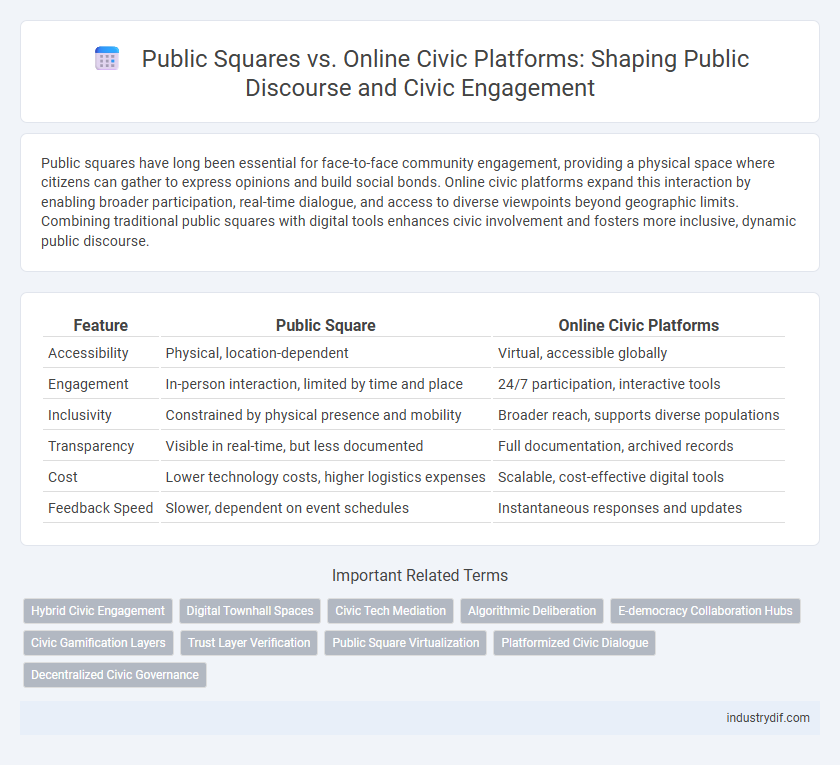 Public Squares vs. Online Civic Platforms: Shaping Public Discourse and Civic Engagement

Public squares have long been essential for face-to-face community engagement, providing a physical space where citizens can gather to express opinions and build social bonds. Online civic platforms expand this interaction by enabling broader participation, real-time dialogue, and access to diverse viewpoints beyond geographic limits. Combining traditional public squares with digital tools enhances civic involvement and fosters more inclusive, dynamic public discourse.

| Feature | Public Square | Online Civic Platforms |
|---|---|---|
| Accessibility | Physical, location-dependent | Virtual, accessible globally |
| Engagement | In-person interaction, limited by time and place | 24/7 participation, interactive tools |
| Inclusivity | Constrained by physical presence and mobility | Broader reach, supports diverse populations |
| Transparency | Visible in real-time, but less documented | Full documentation, archived records |
| Cost | Lower technology costs, higher logistics expenses | Scalable, cost-effective digital tools |
| Feedback Speed | Slower, dependent on event schedules | Instantaneous responses and updates |

Important Related Terms

Hybrid Civic Engagement
Digital Townhall Spaces
Civic Tech Mediation
Algorithmic Deliberation
E-democracy Collaboration Hubs
Civic Gamification Layers
Trust Layer Verification
Public Square Virtualization
Platformized Civic Dialogue
Decentralized Civic Governance

industrydif.com