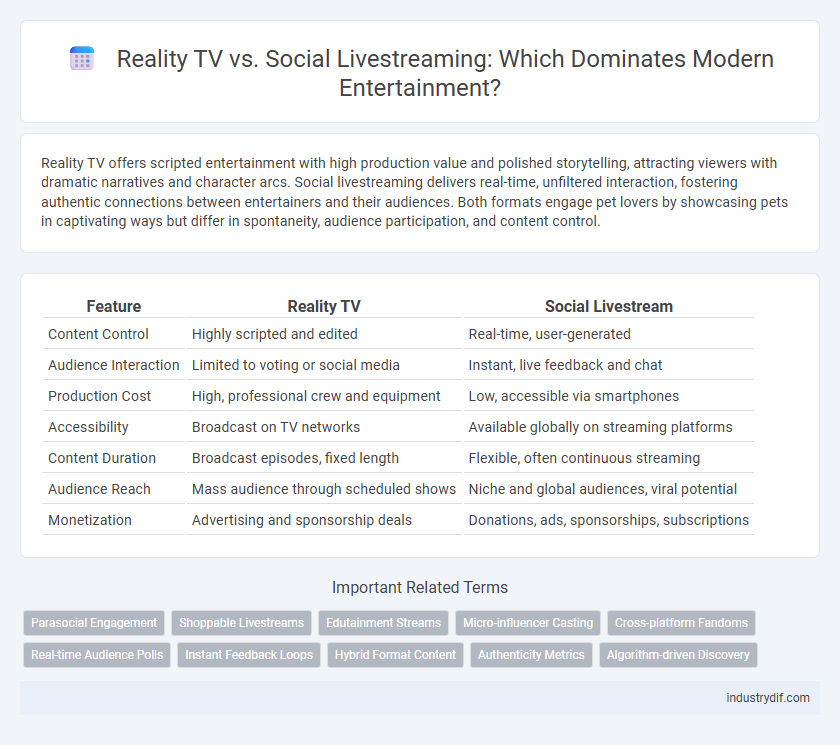 Reality TV vs. Social Livestreaming: Which Dominates Modern Entertainment?

Reality TV offers scripted entertainment with high production value and polished storytelling, attracting viewers with dramatic narratives and character arcs. Social livestreaming delivers real-time, unfiltered interaction, fostering authentic connections between entertainers and their audiences. Both formats engage pet lovers by showcasing pets in captivating ways but differ in spontaneity, audience participation, and content control.

| Feature | Reality TV | Social Livestream |
|---|---|---|
| Content Control | Highly scripted and edited | Real-time, user-generated |
| Audience Interaction | Limited to voting or social media | Instant, live feedback and chat |
| Production Cost | High, professional crew and equipment | Low, accessible via smartphones |
| Accessibility | Broadcast on TV networks | Available globally on streaming platforms |
| Content Duration | Broadcast episodes, fixed length | Flexible, often continuous streaming |
| Audience Reach | Mass audience through scheduled shows | Niche and global audiences, viral potential |
| Monetization | Advertising and sponsorship deals | Donations, ads, sponsorships, subscriptions |

Important Related Terms

Parasocial Engagement
Shoppable Livestreams
Edutainment Streams
Micro-influencer Casting
Cross-platform Fandoms
Real-time Audience Polls
Instant Feedback Loops
Hybrid Format Content
Authenticity Metrics
Algorithm-driven Discovery

industrydif.com