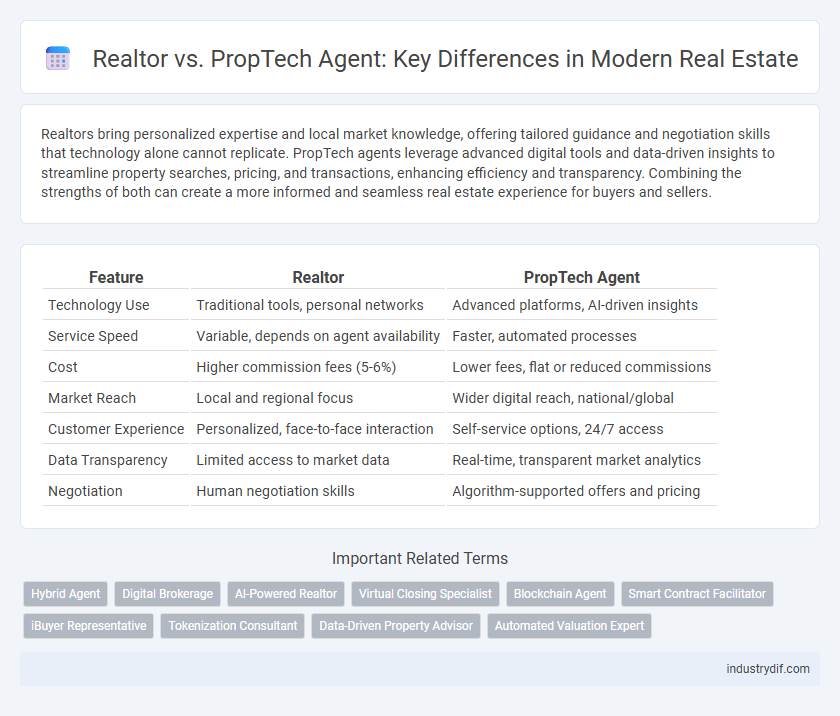 Realtor vs. PropTech Agent: Key Differences in Modern Real Estate

Realtors bring personalized expertise and local market knowledge, offering tailored guidance and negotiation skills that technology alone cannot replicate. PropTech agents leverage advanced digital tools and data-driven insights to streamline property searches, pricing, and transactions, enhancing efficiency and transparency. Combining the strengths of both can create a more informed and seamless real estate experience for buyers and sellers.

| Feature | Realtor | PropTech Agent |
|---|---|---|
| Technology Use | Traditional tools, personal networks | Advanced platforms, AI-driven insights |
| Service Speed | Variable, depends on agent availability | Faster, automated processes |
| Cost | Higher commission fees (5-6%) | Lower fees, flat or reduced commissions |
| Market Reach | Local and regional focus | Wider digital reach, national/global |
| Customer Experience | Personalized, face-to-face interaction | Self-service options, 24/7 access |
| Data Transparency | Limited access to market data | Real-time, transparent market analytics |
| Negotiation | Human negotiation skills | Algorithm-supported offers and pricing |

Important Related Terms

Hybrid Agent
Digital Brokerage
AI-Powered Realtor
Virtual Closing Specialist
Blockchain Agent
Smart Contract Facilitator
iBuyer Representative
Tokenization Consultant
Data-Driven Property Advisor
Automated Valuation Expert

industrydif.com