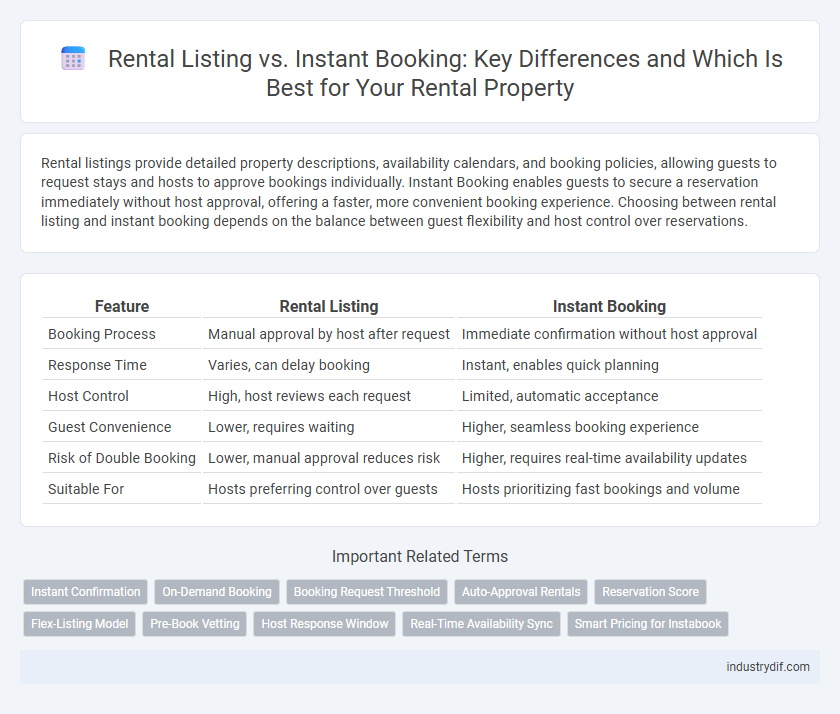 Rental Listing vs. Instant Booking: Key Differences and Which Is Best for Your Rental Property

Rental listings provide detailed property descriptions, availability calendars, and booking policies, allowing guests to request stays and hosts to approve bookings individually. Instant Booking enables guests to secure a reservation immediately without host approval, offering a faster, more convenient booking experience. Choosing between rental listing and instant booking depends on the balance between guest flexibility and host control over reservations.

| Feature | Rental Listing | Instant Booking |
|---|---|---|
| Booking Process | Manual approval by host after request | Immediate confirmation without host approval |
| Response Time | Varies, can delay booking | Instant, enables quick planning |
| Host Control | High, host reviews each request | Limited, automatic acceptance |
| Guest Convenience | Lower, requires waiting | Higher, seamless booking experience |
| Risk of Double Booking | Lower, manual approval reduces risk | Higher, requires real-time availability updates |
| Suitable For | Hosts preferring control over guests | Hosts prioritizing fast bookings and volume |

Important Related Terms

Instant Confirmation
On-Demand Booking
Booking Request Threshold
Auto-Approval Rentals
Reservation Score
Flex-Listing Model
Pre-Book Vetting
Host Response Window
Real-Time Availability Sync
Smart Pricing for Instabook

industrydif.com