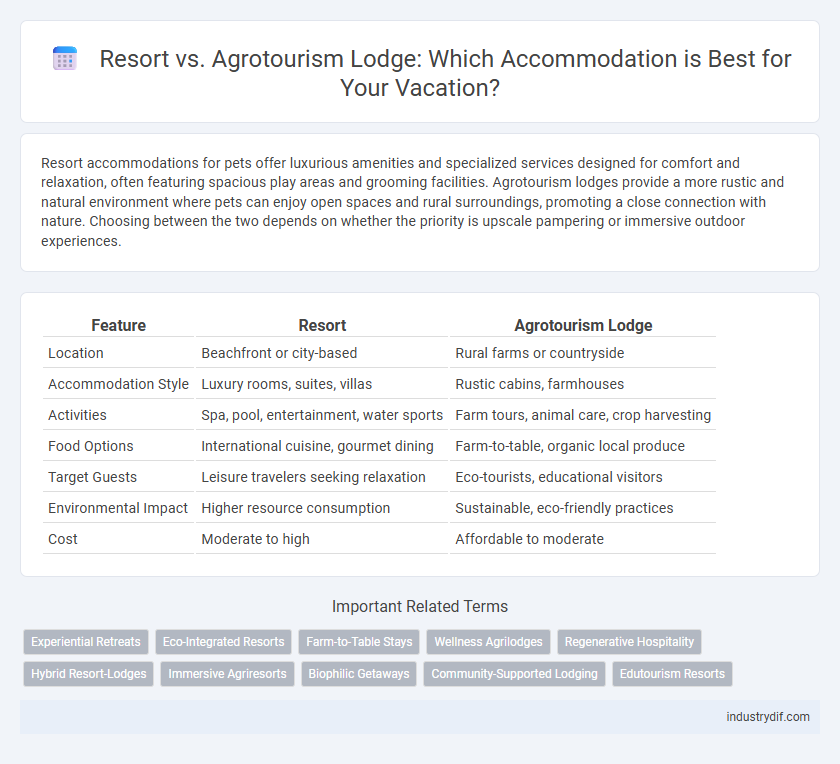 Resort vs. Agrotourism Lodge: Which Accommodation is Best for Your Vacation?

Resort accommodations for pets offer luxurious amenities and specialized services designed for comfort and relaxation, often featuring spacious play areas and grooming facilities. Agrotourism lodges provide a more rustic and natural environment where pets can enjoy open spaces and rural surroundings, promoting a close connection with nature. Choosing between the two depends on whether the priority is upscale pampering or immersive outdoor experiences.

| Feature | Resort | Agrotourism Lodge |
|---|---|---|
| Location | Beachfront or city-based | Rural farms or countryside |
| Accommodation Style | Luxury rooms, suites, villas | Rustic cabins, farmhouses |
| Activities | Spa, pool, entertainment, water sports | Farm tours, animal care, crop harvesting |
| Food Options | International cuisine, gourmet dining | Farm-to-table, organic local produce |
| Target Guests | Leisure travelers seeking relaxation | Eco-tourists, educational visitors |
| Environmental Impact | Higher resource consumption | Sustainable, eco-friendly practices |
| Cost | Moderate to high | Affordable to moderate |

Important Related Terms

Experiential Retreats
Eco-Integrated Resorts
Farm-to-Table Stays
Wellness Agrilodges
Regenerative Hospitality
Hybrid Resort-Lodges
Immersive Agriresorts
Biophilic Getaways
Community-Supported Lodging
Edutourism Resorts

industrydif.com