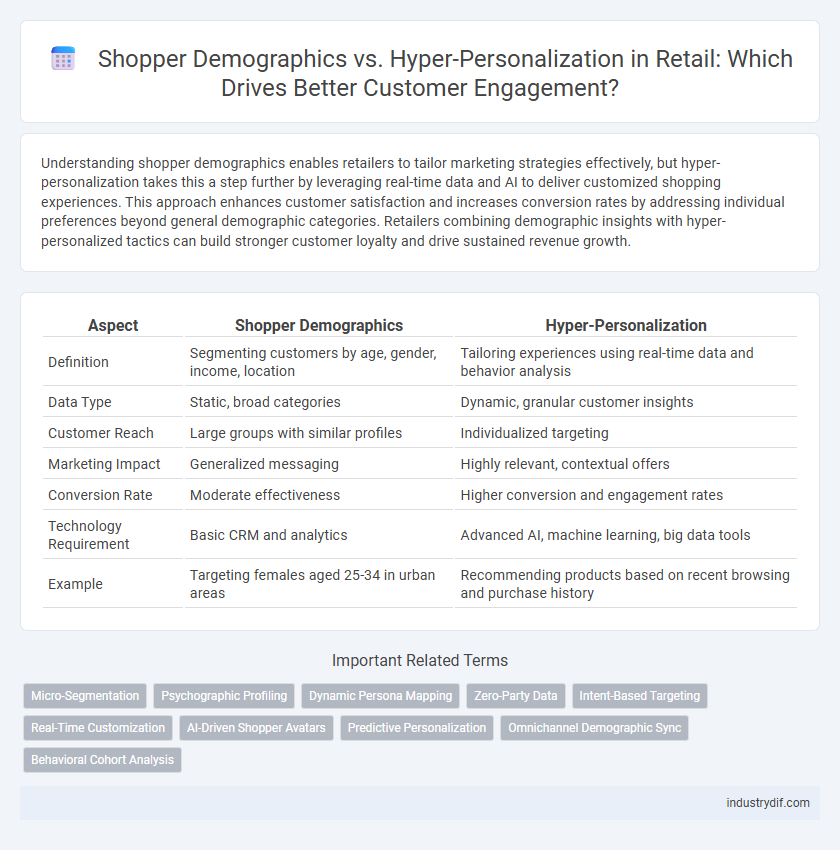 Shopper Demographics vs. Hyper-Personalization in Retail: Which Drives Better Customer Engagement?

Understanding shopper demographics enables retailers to tailor marketing strategies effectively, but hyper-personalization takes this a step further by leveraging real-time data and AI to deliver customized shopping experiences. This approach enhances customer satisfaction and increases conversion rates by addressing individual preferences beyond general demographic categories. Retailers combining demographic insights with hyper-personalized tactics can build stronger customer loyalty and drive sustained revenue growth.

| Aspect | Shopper Demographics | Hyper-Personalization |
|---|---|---|
| Definition | Segmenting customers by age, gender, income, location | Tailoring experiences using real-time data and behavior analysis |
| Data Type | Static, broad categories | Dynamic, granular customer insights |
| Customer Reach | Large groups with similar profiles | Individualized targeting |
| Marketing Impact | Generalized messaging | Highly relevant, contextual offers |
| Conversion Rate | Moderate effectiveness | Higher conversion and engagement rates |
| Technology Requirement | Basic CRM and analytics | Advanced AI, machine learning, big data tools |
| Example | Targeting females aged 25-34 in urban areas | Recommending products based on recent browsing and purchase history |

Important Related Terms

Micro-Segmentation
Psychographic Profiling
Dynamic Persona Mapping
Zero-Party Data
Intent-Based Targeting
Real-Time Customization
AI-Driven Shopper Avatars
Predictive Personalization
Omnichannel Demographic Sync
Behavioral Cohort Analysis

industrydif.com