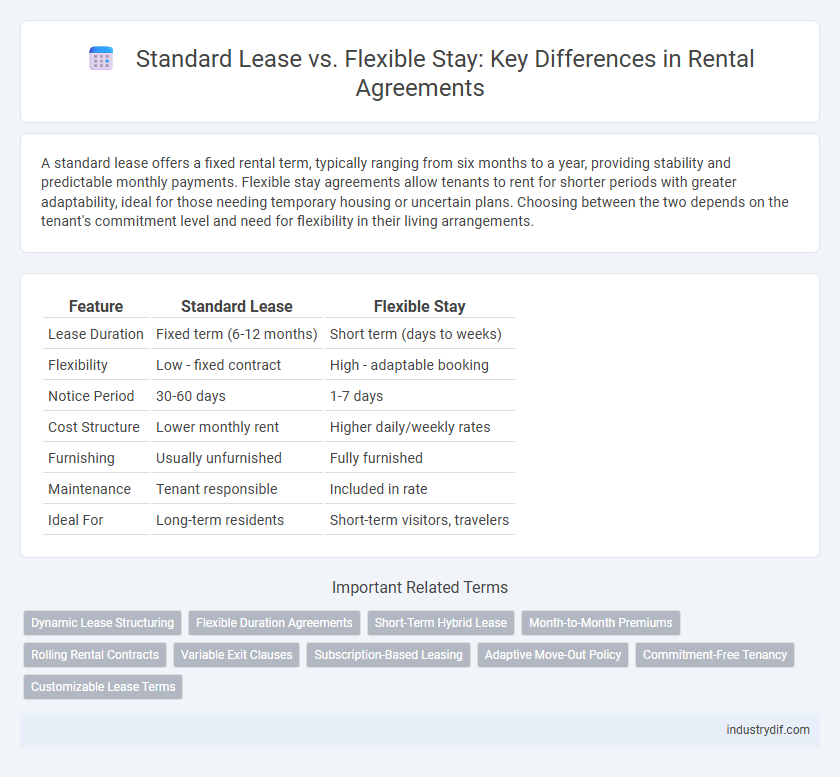 Standard Lease vs. Flexible Stay: Key Differences in Rental Agreements

A standard lease offers a fixed rental term, typically ranging from six months to a year, providing stability and predictable monthly payments. Flexible stay agreements allow tenants to rent for shorter periods with greater adaptability, ideal for those needing temporary housing or uncertain plans. Choosing between the two depends on the tenant's commitment level and need for flexibility in their living arrangements.

| Feature | Standard Lease | Flexible Stay |
|---|---|---|
| Lease Duration | Fixed term (6-12 months) | Short term (days to weeks) |
| Flexibility | Low - fixed contract | High - adaptable booking |
| Notice Period | 30-60 days | 1-7 days |
| Cost Structure | Lower monthly rent | Higher daily/weekly rates |
| Furnishing | Usually unfurnished | Fully furnished |
| Maintenance | Tenant responsible | Included in rate |
| Ideal For | Long-term residents | Short-term visitors, travelers |

Important Related Terms

Dynamic Lease Structuring
Flexible Duration Agreements
Short-Term Hybrid Lease
Month-to-Month Premiums
Rolling Rental Contracts
Variable Exit Clauses
Subscription-Based Leasing
Adaptive Move-Out Policy
Commitment-Free Tenancy
Customizable Lease Terms

industrydif.com