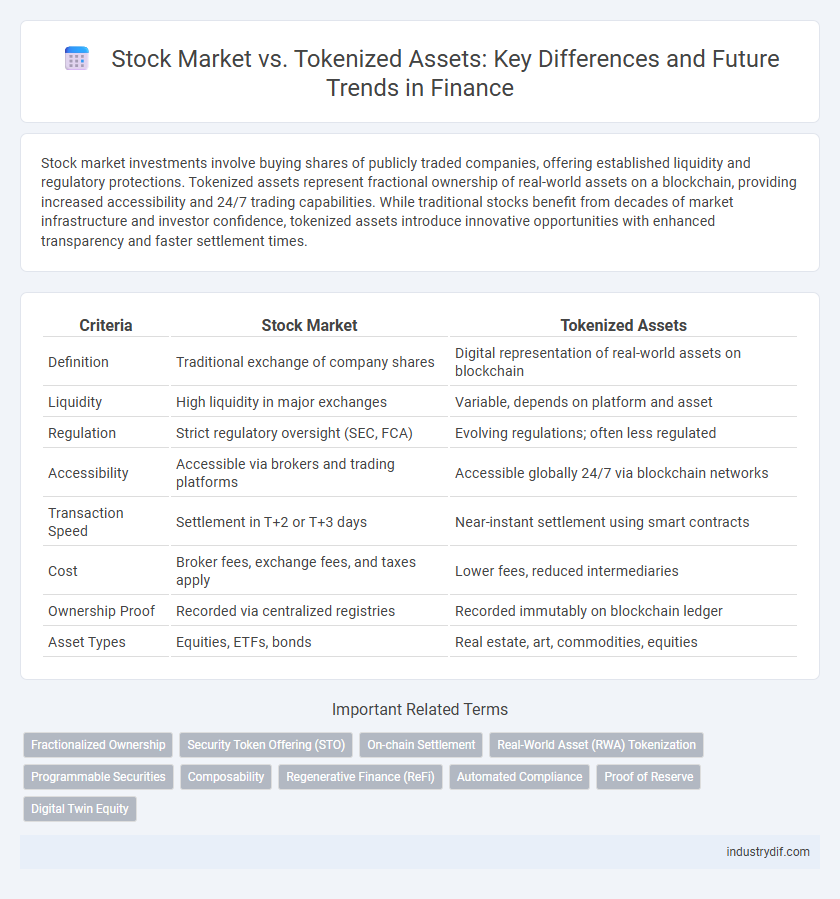 Stock Market vs. Tokenized Assets: Key Differences and Future Trends in Finance

Stock market investments involve buying shares of publicly traded companies, offering established liquidity and regulatory protections. Tokenized assets represent fractional ownership of real-world assets on a blockchain, providing increased accessibility and 24/7 trading capabilities. While traditional stocks benefit from decades of market infrastructure and investor confidence, tokenized assets introduce innovative opportunities with enhanced transparency and faster settlement times.

| Criteria | Stock Market | Tokenized Assets |
|---|---|---|
| Definition | Traditional exchange of company shares | Digital representation of real-world assets on blockchain |
| Liquidity | High liquidity in major exchanges | Variable, depends on platform and asset |
| Regulation | Strict regulatory oversight (SEC, FCA) | Evolving regulations; often less regulated |
| Accessibility | Accessible via brokers and trading platforms | Accessible globally 24/7 via blockchain networks |
| Transaction Speed | Settlement in T+2 or T+3 days | Near-instant settlement using smart contracts |
| Cost | Broker fees, exchange fees, and taxes apply | Lower fees, reduced intermediaries |
| Ownership Proof | Recorded via centralized registries | Recorded immutably on blockchain ledger |
| Asset Types | Equities, ETFs, bonds | Real estate, art, commodities, equities |

Important Related Terms

Fractionalized Ownership
Security Token Offering (STO)
On-chain Settlement
Real-World Asset (RWA) Tokenization
Programmable Securities
Composability
Regenerative Finance (ReFi)
Automated Compliance
Proof of Reserve
Digital Twin Equity

industrydif.com