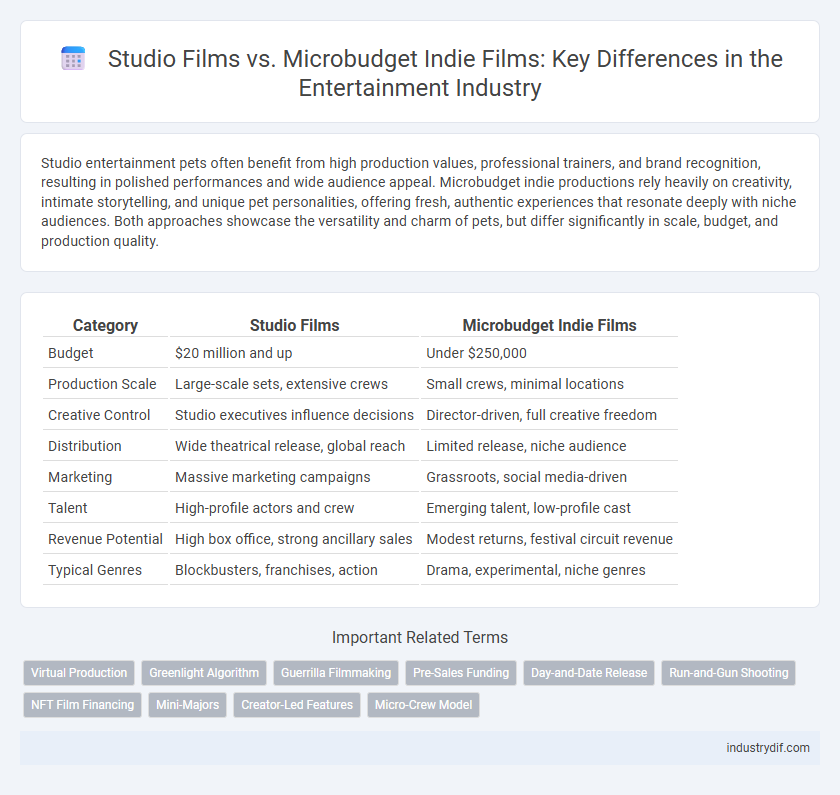 Studio Films vs. Microbudget Indie Films: Key Differences in the Entertainment Industry

Studio entertainment pets often benefit from high production values, professional trainers, and brand recognition, resulting in polished performances and wide audience appeal. Microbudget indie productions rely heavily on creativity, intimate storytelling, and unique pet personalities, offering fresh, authentic experiences that resonate deeply with niche audiences. Both approaches showcase the versatility and charm of pets, but differ significantly in scale, budget, and production quality.

| Category | Studio Films | Microbudget Indie Films |
|---|---|---|
| Budget | \$20 million and up | Under \$250,000 |
| Production Scale | Large-scale sets, extensive crews | Small crews, minimal locations |
| Creative Control | Studio executives influence decisions | Director-driven, full creative freedom |
| Distribution | Wide theatrical release, global reach | Limited release, niche audience |
| Marketing | Massive marketing campaigns | Grassroots, social media-driven |
| Talent | High-profile actors and crew | Emerging talent, low-profile cast |
| Revenue Potential | High box office, strong ancillary sales | Modest returns, festival circuit revenue |
| Typical Genres | Blockbusters, franchises, action | Drama, experimental, niche genres |

Important Related Terms

Virtual Production
Greenlight Algorithm
Guerrilla Filmmaking
Pre-Sales Funding
Day-and-Date Release
Run-and-Gun Shooting
NFT Film Financing
Mini-Majors
Creator-Led Features
Micro-Crew Model

industrydif.com