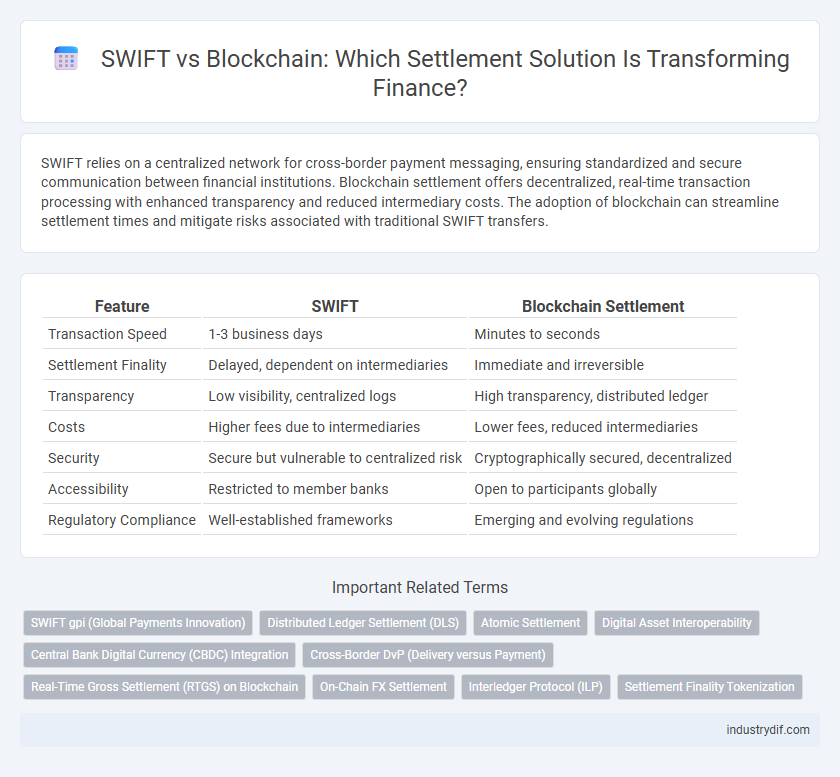 SWIFT vs Blockchain: Which Settlement Solution Is Transforming Finance?

SWIFT relies on a centralized network for cross-border payment messaging, ensuring standardized and secure communication between financial institutions. Blockchain settlement offers decentralized, real-time transaction processing with enhanced transparency and reduced intermediary costs. The adoption of blockchain can streamline settlement times and mitigate risks associated with traditional SWIFT transfers.

| Feature | SWIFT | Blockchain Settlement |
|---|---|---|
| Transaction Speed | 1-3 business days | Minutes to seconds |
| Settlement Finality | Delayed, dependent on intermediaries | Immediate and irreversible |
| Transparency | Low visibility, centralized logs | High transparency, distributed ledger |
| Costs | Higher fees due to intermediaries | Lower fees, reduced intermediaries |
| Security | Secure but vulnerable to centralized risk | Cryptographically secured, decentralized |
| Accessibility | Restricted to member banks | Open to participants globally |
| Regulatory Compliance | Well-established frameworks | Emerging and evolving regulations |

Important Related Terms

SWIFT gpi (Global Payments Innovation)
Distributed Ledger Settlement (DLS)
Atomic Settlement
Digital Asset Interoperability
Central Bank Digital Currency (CBDC) Integration
Cross-Border DvP (Delivery versus Payment)
Real-Time Gross Settlement (RTGS) on Blockchain
On-Chain FX Settlement
Interledger Protocol (ILP)
Settlement Finality Tokenization

industrydif.com