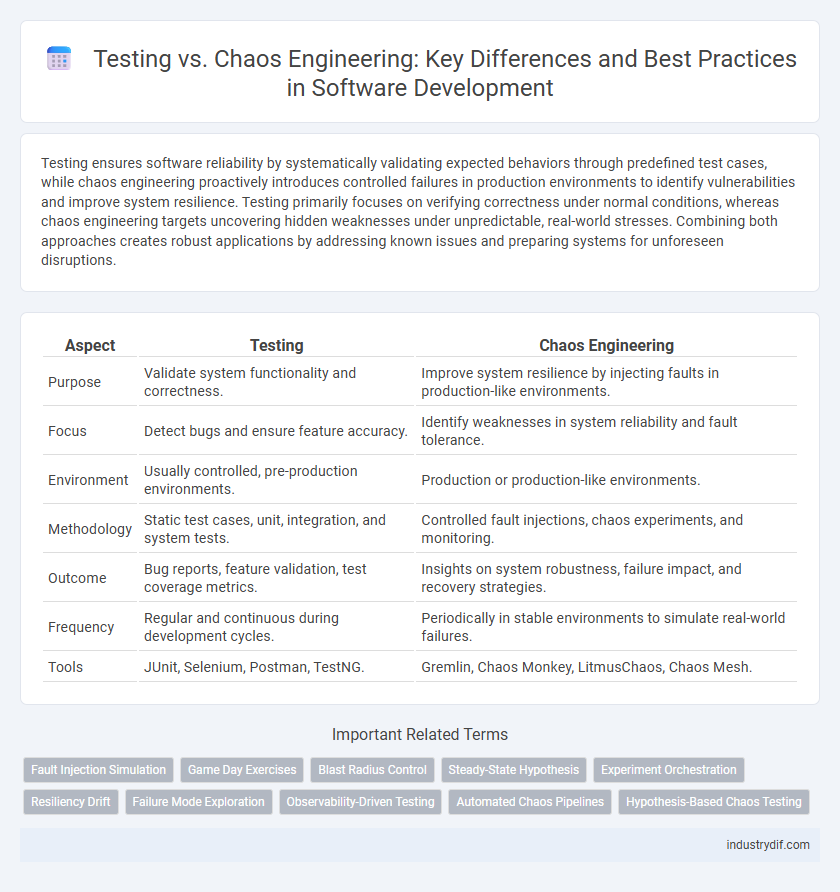 Testing vs. Chaos Engineering: Key Differences and Best Practices in Software Development

Testing ensures software reliability by systematically validating expected behaviors through predefined test cases, while chaos engineering proactively introduces controlled failures in production environments to identify vulnerabilities and improve system resilience. Testing primarily focuses on verifying correctness under normal conditions, whereas chaos engineering targets uncovering hidden weaknesses under unpredictable, real-world stresses. Combining both approaches creates robust applications by addressing known issues and preparing systems for unforeseen disruptions.

| Aspect | Testing | Chaos Engineering |
|---|---|---|
| Purpose | Validate system functionality and correctness. | Improve system resilience by injecting faults in production-like environments. |
| Focus | Detect bugs and ensure feature accuracy. | Identify weaknesses in system reliability and fault tolerance. |
| Environment | Usually controlled, pre-production environments. | Production or production-like environments. |
| Methodology | Static test cases, unit, integration, and system tests. | Controlled fault injections, chaos experiments, and monitoring. |
| Outcome | Bug reports, feature validation, test coverage metrics. | Insights on system robustness, failure impact, and recovery strategies. |
| Frequency | Regular and continuous during development cycles. | Periodically in stable environments to simulate real-world failures. |
| Tools | JUnit, Selenium, Postman, TestNG. | Gremlin, Chaos Monkey, LitmusChaos, Chaos Mesh. |

Important Related Terms

Fault Injection Simulation
Game Day Exercises
Blast Radius Control
Steady-State Hypothesis
Experiment Orchestration
Resiliency Drift
Failure Mode Exploration
Observability-Driven Testing
Automated Chaos Pipelines
Hypothesis-Based Chaos Testing

industrydif.com