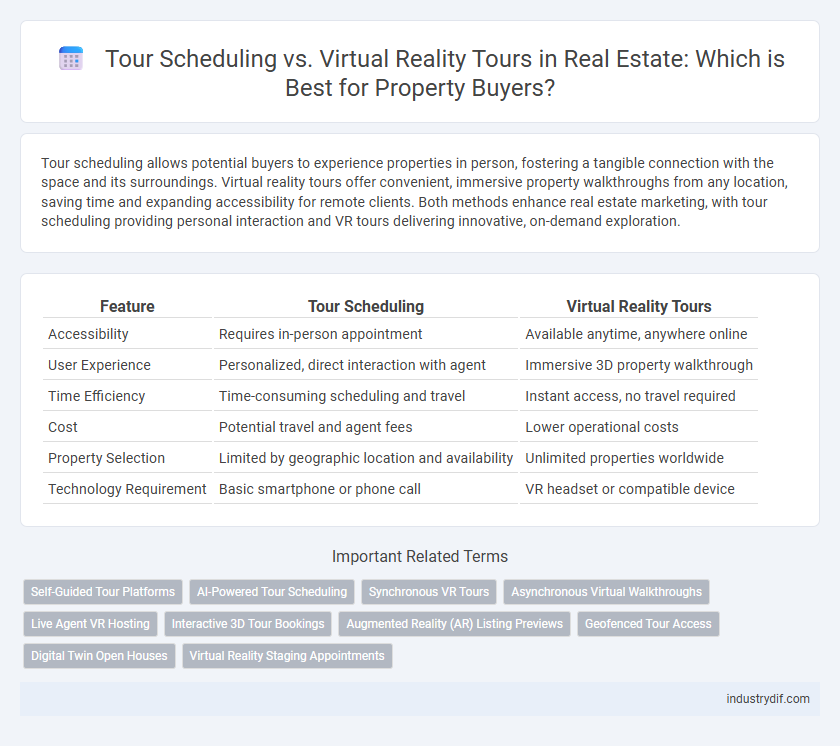 Tour Scheduling vs. Virtual Reality Tours in Real Estate: Which is Best for Property Buyers?

Tour scheduling allows potential buyers to experience properties in person, fostering a tangible connection with the space and its surroundings. Virtual reality tours offer convenient, immersive property walkthroughs from any location, saving time and expanding accessibility for remote clients. Both methods enhance real estate marketing, with tour scheduling providing personal interaction and VR tours delivering innovative, on-demand exploration.

| Feature | Tour Scheduling | Virtual Reality Tours |
|---|---|---|
| Accessibility | Requires in-person appointment | Available anytime, anywhere online |
| User Experience | Personalized, direct interaction with agent | Immersive 3D property walkthrough |
| Time Efficiency | Time-consuming scheduling and travel | Instant access, no travel required |
| Cost | Potential travel and agent fees | Lower operational costs |
| Property Selection | Limited by geographic location and availability | Unlimited properties worldwide |
| Technology Requirement | Basic smartphone or phone call | VR headset or compatible device |

Important Related Terms

Self-Guided Tour Platforms
AI-Powered Tour Scheduling
Synchronous VR Tours
Asynchronous Virtual Walkthroughs
Live Agent VR Hosting
Interactive 3D Tour Bookings
Augmented Reality (AR) Listing Previews
Geofenced Tour Access
Digital Twin Open Houses
Virtual Reality Staging Appointments

industrydif.com