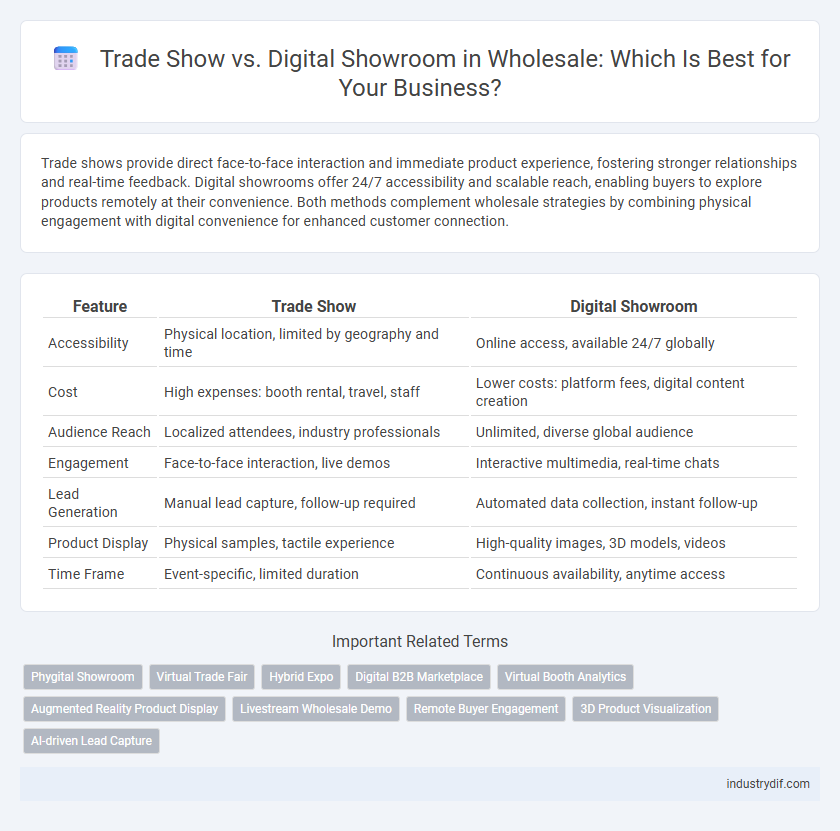 Trade Show vs. Digital Showroom in Wholesale: Which Is Best for Your Business?

Trade shows provide direct face-to-face interaction and immediate product experience, fostering stronger relationships and real-time feedback. Digital showrooms offer 24/7 accessibility and scalable reach, enabling buyers to explore products remotely at their convenience. Both methods complement wholesale strategies by combining physical engagement with digital convenience for enhanced customer connection.

| Feature | Trade Show | Digital Showroom |
|---|---|---|
| Accessibility | Physical location, limited by geography and time | Online access, available 24/7 globally |
| Cost | High expenses: booth rental, travel, staff | Lower costs: platform fees, digital content creation |
| Audience Reach | Localized attendees, industry professionals | Unlimited, diverse global audience |
| Engagement | Face-to-face interaction, live demos | Interactive multimedia, real-time chats |
| Lead Generation | Manual lead capture, follow-up required | Automated data collection, instant follow-up |
| Product Display | Physical samples, tactile experience | High-quality images, 3D models, videos |
| Time Frame | Event-specific, limited duration | Continuous availability, anytime access |

Important Related Terms

Phygital Showroom
Virtual Trade Fair
Hybrid Expo
Digital B2B Marketplace
Virtual Booth Analytics
Augmented Reality Product Display
Livestream Wholesale Demo
Remote Buyer Engagement
3D Product Visualization
AI-driven Lead Capture

industrydif.com