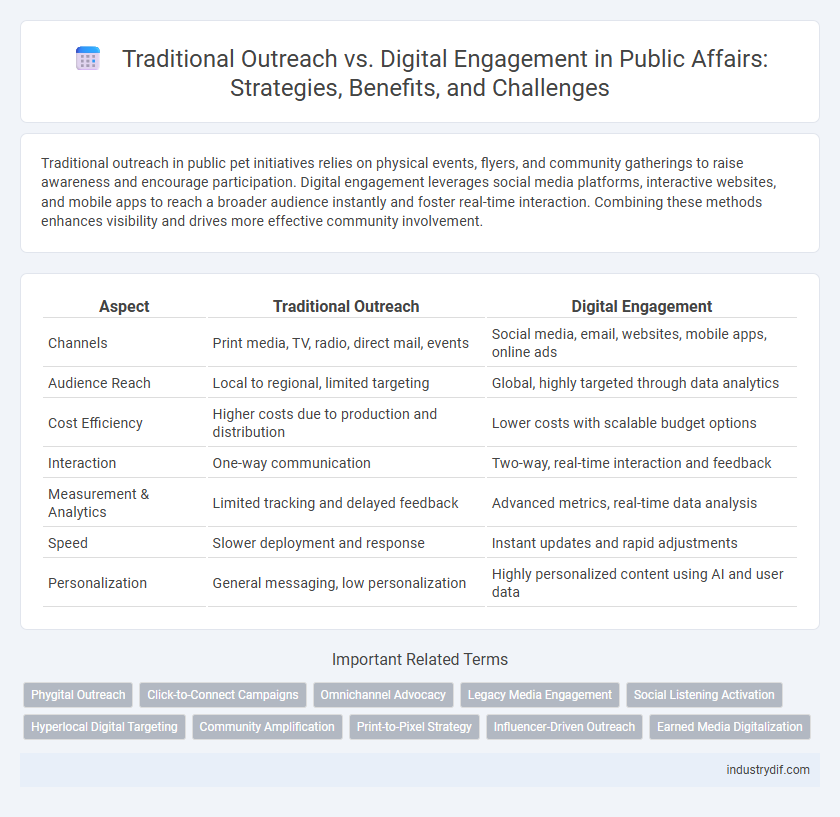 Traditional Outreach vs. Digital Engagement in Public Affairs: Strategies, Benefits, and Challenges

Traditional outreach in public pet initiatives relies on physical events, flyers, and community gatherings to raise awareness and encourage participation. Digital engagement leverages social media platforms, interactive websites, and mobile apps to reach a broader audience instantly and foster real-time interaction. Combining these methods enhances visibility and drives more effective community involvement.

| Aspect | Traditional Outreach | Digital Engagement |
|---|---|---|
| Channels | Print media, TV, radio, direct mail, events | Social media, email, websites, mobile apps, online ads |
| Audience Reach | Local to regional, limited targeting | Global, highly targeted through data analytics |
| Cost Efficiency | Higher costs due to production and distribution | Lower costs with scalable budget options |
| Interaction | One-way communication | Two-way, real-time interaction and feedback |
| Measurement & Analytics | Limited tracking and delayed feedback | Advanced metrics, real-time data analysis |
| Speed | Slower deployment and response | Instant updates and rapid adjustments |
| Personalization | General messaging, low personalization | Highly personalized content using AI and user data |

Important Related Terms

Phygital Outreach
Click-to-Connect Campaigns
Omnichannel Advocacy
Legacy Media Engagement
Social Listening Activation
Hyperlocal Digital Targeting
Community Amplification
Print-to-Pixel Strategy
Influencer-Driven Outreach
Earned Media Digitalization

industrydif.com