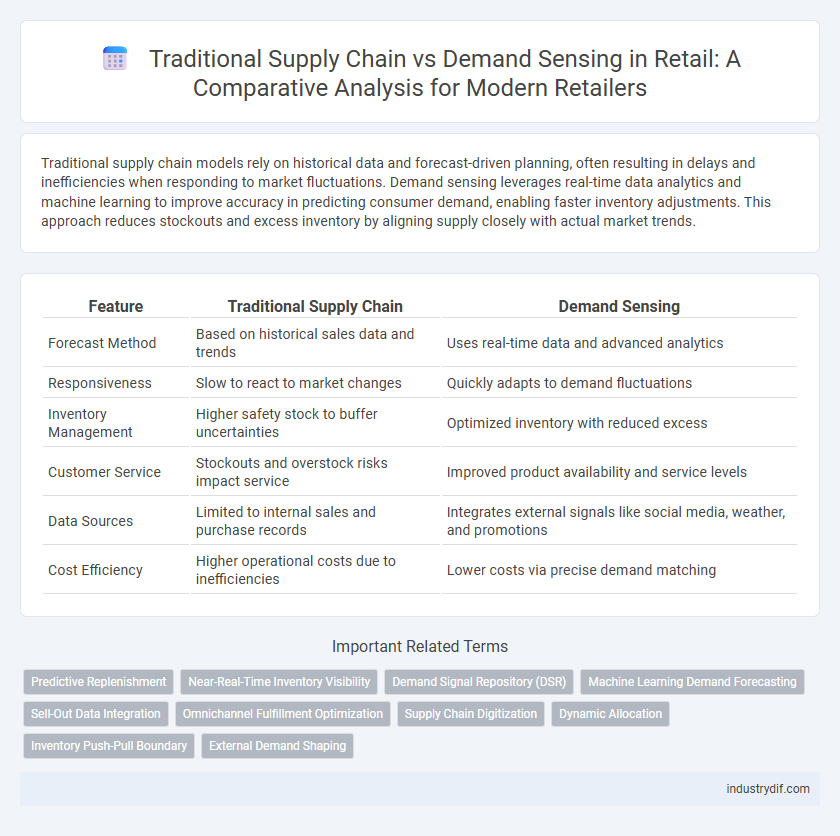 Traditional Supply Chain vs Demand Sensing in Retail: A Comparative Analysis for Modern Retailers

Traditional supply chain models rely on historical data and forecast-driven planning, often resulting in delays and inefficiencies when responding to market fluctuations. Demand sensing leverages real-time data analytics and machine learning to improve accuracy in predicting consumer demand, enabling faster inventory adjustments. This approach reduces stockouts and excess inventory by aligning supply closely with actual market trends.

| Feature | Traditional Supply Chain | Demand Sensing |
|---|---|---|
| Forecast Method | Based on historical sales data and trends | Uses real-time data and advanced analytics |
| Responsiveness | Slow to react to market changes | Quickly adapts to demand fluctuations |
| Inventory Management | Higher safety stock to buffer uncertainties | Optimized inventory with reduced excess |
| Customer Service | Stockouts and overstock risks impact service | Improved product availability and service levels |
| Data Sources | Limited to internal sales and purchase records | Integrates external signals like social media, weather, and promotions |
| Cost Efficiency | Higher operational costs due to inefficiencies | Lower costs via precise demand matching |

Important Related Terms

Predictive Replenishment
Near-Real-Time Inventory Visibility
Demand Signal Repository (DSR)
Machine Learning Demand Forecasting
Sell-Out Data Integration
Omnichannel Fulfillment Optimization
Supply Chain Digitization
Dynamic Allocation
Inventory Push-Pull Boundary
External Demand Shaping

industrydif.com