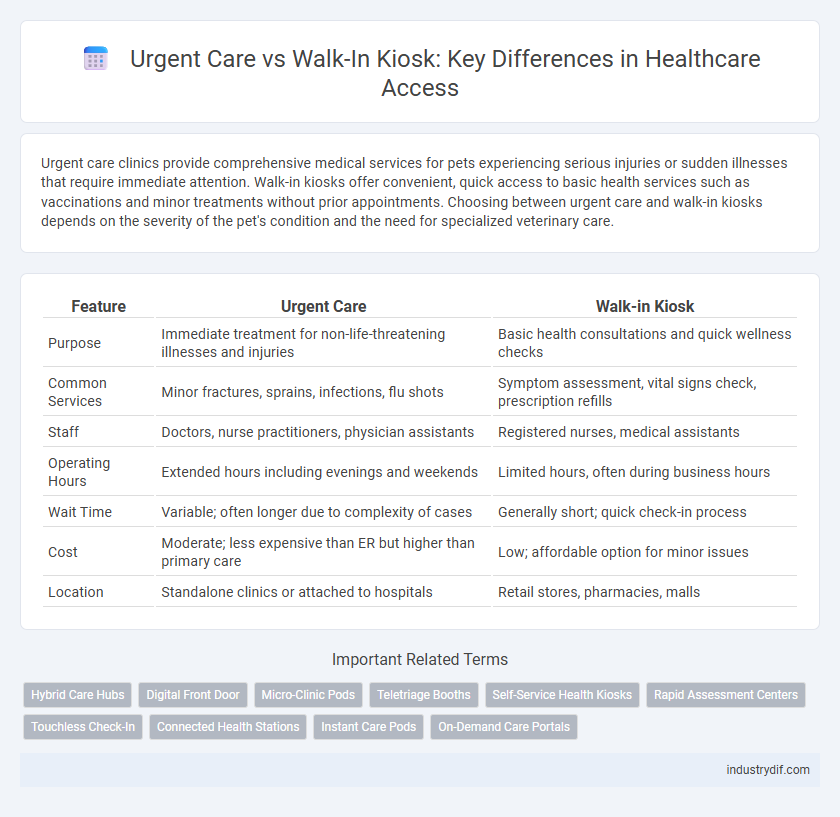 Urgent Care vs Walk-In Kiosk: Key Differences in Healthcare Access

Urgent care clinics provide comprehensive medical services for pets experiencing serious injuries or sudden illnesses that require immediate attention. Walk-in kiosks offer convenient, quick access to basic health services such as vaccinations and minor treatments without prior appointments. Choosing between urgent care and walk-in kiosks depends on the severity of the pet's condition and the need for specialized veterinary care.

| Feature | Urgent Care | Walk-in Kiosk |
|---|---|---|
| Purpose | Immediate treatment for non-life-threatening illnesses and injuries | Basic health consultations and quick wellness checks |
| Common Services | Minor fractures, sprains, infections, flu shots | Symptom assessment, vital signs check, prescription refills |
| Staff | Doctors, nurse practitioners, physician assistants | Registered nurses, medical assistants |
| Operating Hours | Extended hours including evenings and weekends | Limited hours, often during business hours |
| Wait Time | Variable; often longer due to complexity of cases | Generally short; quick check-in process |
| Cost | Moderate; less expensive than ER but higher than primary care | Low; affordable option for minor issues |
| Location | Standalone clinics or attached to hospitals | Retail stores, pharmacies, malls |

Important Related Terms

Hybrid Care Hubs
Digital Front Door
Micro-Clinic Pods
Teletriage Booths
Self-Service Health Kiosks
Rapid Assessment Centers
Touchless Check-In
Connected Health Stations
Instant Care Pods
On-Demand Care Portals

industrydif.com