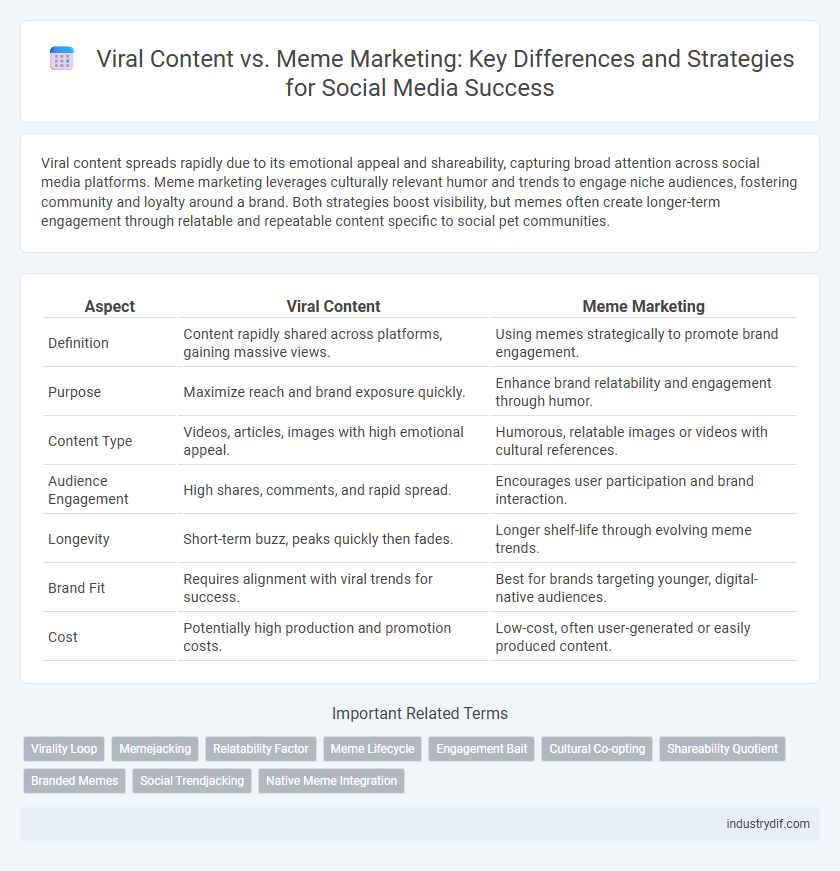 Viral Content vs. Meme Marketing: Key Differences and Strategies for Social Media Success

Viral content spreads rapidly due to its emotional appeal and shareability, capturing broad attention across social media platforms. Meme marketing leverages culturally relevant humor and trends to engage niche audiences, fostering community and loyalty around a brand. Both strategies boost visibility, but memes often create longer-term engagement through relatable and repeatable content specific to social pet communities.

| Aspect | Viral Content | Meme Marketing |
|---|---|---|
| Definition | Content rapidly shared across platforms, gaining massive views. | Using memes strategically to promote brand engagement. |
| Purpose | Maximize reach and brand exposure quickly. | Enhance brand relatability and engagement through humor. |
| Content Type | Videos, articles, images with high emotional appeal. | Humorous, relatable images or videos with cultural references. |
| Audience Engagement | High shares, comments, and rapid spread. | Encourages user participation and brand interaction. |
| Longevity | Short-term buzz, peaks quickly then fades. | Longer shelf-life through evolving meme trends. |
| Brand Fit | Requires alignment with viral trends for success. | Best for brands targeting younger, digital-native audiences. |
| Cost | Potentially high production and promotion costs. | Low-cost, often user-generated or easily produced content. |

Important Related Terms

Virality Loop
Memejacking
Relatability Factor
Meme Lifecycle
Engagement Bait
Cultural Co-opting
Shareability Quotient
Branded Memes
Social Trendjacking
Native Meme Integration

industrydif.com