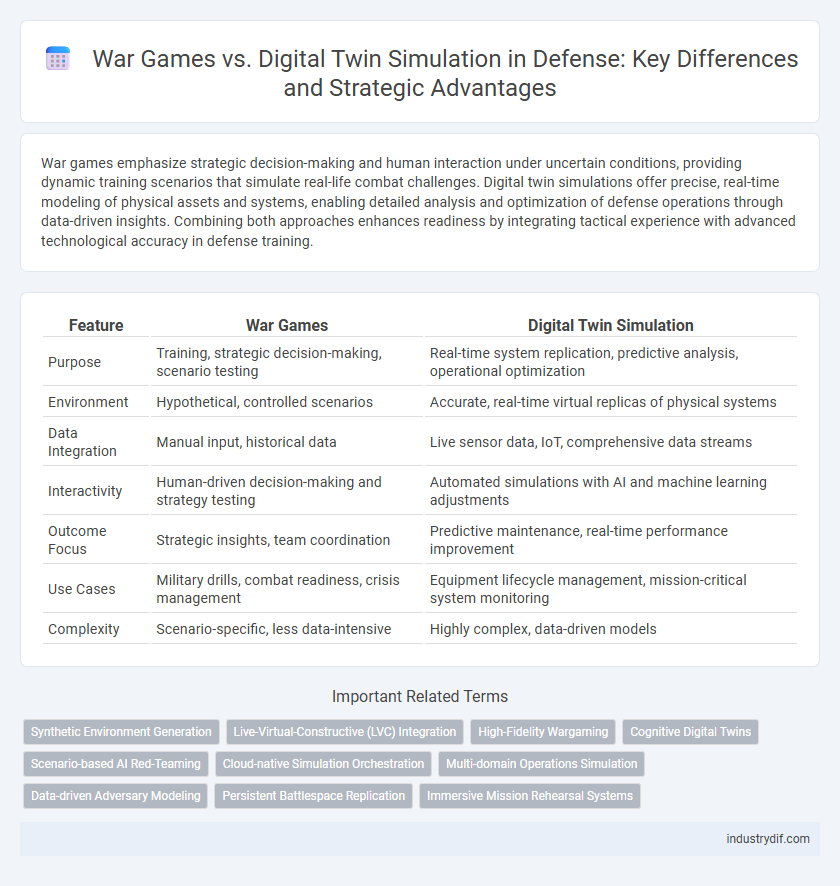 War Games vs. Digital Twin Simulation in Defense: Key Differences and Strategic Advantages

War games emphasize strategic decision-making and human interaction under uncertain conditions, providing dynamic training scenarios that simulate real-life combat challenges. Digital twin simulations offer precise, real-time modeling of physical assets and systems, enabling detailed analysis and optimization of defense operations through data-driven insights. Combining both approaches enhances readiness by integrating tactical experience with advanced technological accuracy in defense training.

| Feature | War Games | Digital Twin Simulation |
|---|---|---|
| Purpose | Training, strategic decision-making, scenario testing | Real-time system replication, predictive analysis, operational optimization |
| Environment | Hypothetical, controlled scenarios | Accurate, real-time virtual replicas of physical systems |
| Data Integration | Manual input, historical data | Live sensor data, IoT, comprehensive data streams |
| Interactivity | Human-driven decision-making and strategy testing | Automated simulations with AI and machine learning adjustments |
| Outcome Focus | Strategic insights, team coordination | Predictive maintenance, real-time performance improvement |
| Use Cases | Military drills, combat readiness, crisis management | Equipment lifecycle management, mission-critical system monitoring |
| Complexity | Scenario-specific, less data-intensive | Highly complex, data-driven models |

Important Related Terms

Synthetic Environment Generation
Live-Virtual-Constructive (LVC) Integration
High-Fidelity Wargaming
Cognitive Digital Twins
Scenario-based AI Red-Teaming
Cloud-native Simulation Orchestration
Multi-domain Operations Simulation
Data-driven Adversary Modeling
Persistent Battlespace Replication
Immersive Mission Rehearsal Systems

industrydif.com