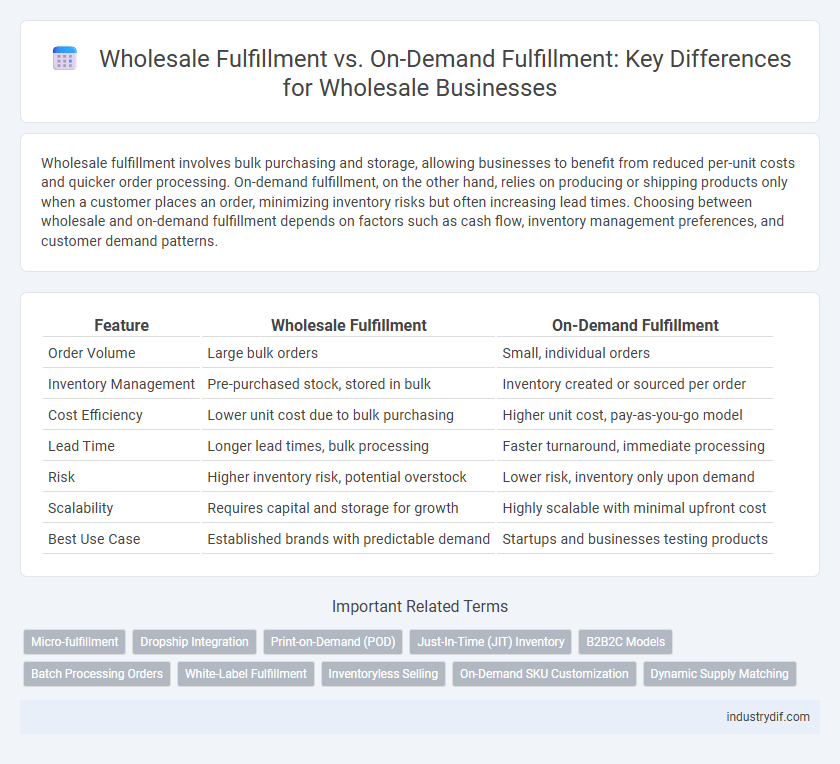 Wholesale Fulfillment vs. On-Demand Fulfillment: Key Differences for Wholesale Businesses

Wholesale fulfillment involves bulk purchasing and storage, allowing businesses to benefit from reduced per-unit costs and quicker order processing. On-demand fulfillment, on the other hand, relies on producing or shipping products only when a customer places an order, minimizing inventory risks but often increasing lead times. Choosing between wholesale and on-demand fulfillment depends on factors such as cash flow, inventory management preferences, and customer demand patterns.

| Feature | Wholesale Fulfillment | On-Demand Fulfillment |
|---|---|---|
| Order Volume | Large bulk orders | Small, individual orders |
| Inventory Management | Pre-purchased stock, stored in bulk | Inventory created or sourced per order |
| Cost Efficiency | Lower unit cost due to bulk purchasing | Higher unit cost, pay-as-you-go model |
| Lead Time | Longer lead times, bulk processing | Faster turnaround, immediate processing |
| Risk | Higher inventory risk, potential overstock | Lower risk, inventory only upon demand |
| Scalability | Requires capital and storage for growth | Highly scalable with minimal upfront cost |
| Best Use Case | Established brands with predictable demand | Startups and businesses testing products |

Important Related Terms

Micro-fulfillment
Dropship Integration
Print-on-Demand (POD)
Just-In-Time (JIT) Inventory
B2B2C Models
Batch Processing Orders
White-Label Fulfillment
Inventoryless Selling
On-Demand SKU Customization
Dynamic Supply Matching

industrydif.com