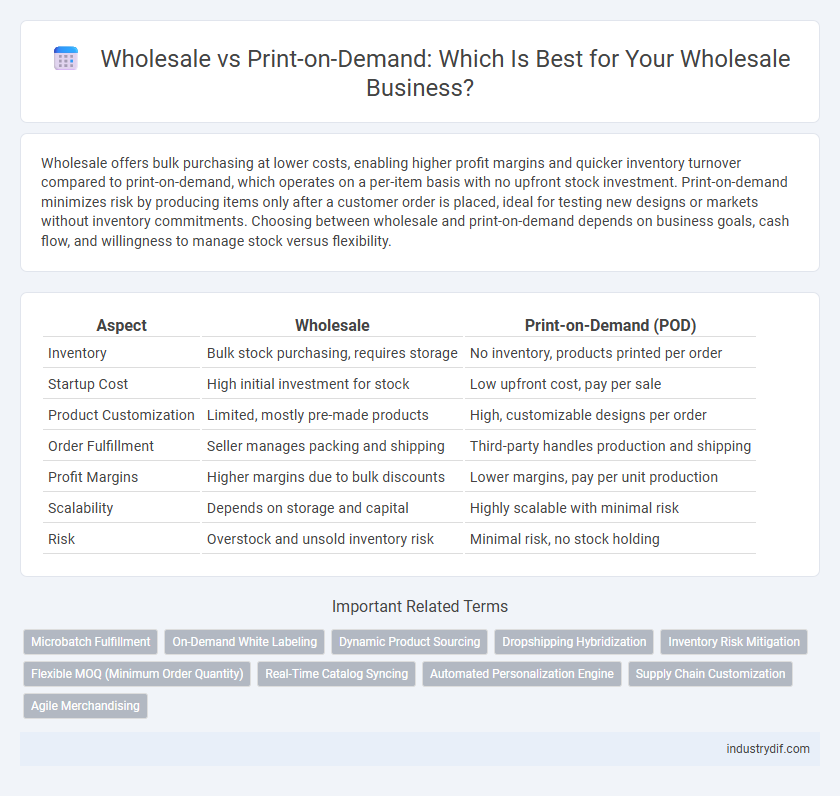 Wholesale vs Print-on-Demand: Which Is Best for Your Wholesale Business?

Wholesale offers bulk purchasing at lower costs, enabling higher profit margins and quicker inventory turnover compared to print-on-demand, which operates on a per-item basis with no upfront stock investment. Print-on-demand minimizes risk by producing items only after a customer order is placed, ideal for testing new designs or markets without inventory commitments. Choosing between wholesale and print-on-demand depends on business goals, cash flow, and willingness to manage stock versus flexibility.

| Aspect | Wholesale | Print-on-Demand (POD) |
|---|---|---|
| Inventory | Bulk stock purchasing, requires storage | No inventory, products printed per order |
| Startup Cost | High initial investment for stock | Low upfront cost, pay per sale |
| Product Customization | Limited, mostly pre-made products | High, customizable designs per order |
| Order Fulfillment | Seller manages packing and shipping | Third-party handles production and shipping |
| Profit Margins | Higher margins due to bulk discounts | Lower margins, pay per unit production |
| Scalability | Depends on storage and capital | Highly scalable with minimal risk |
| Risk | Overstock and unsold inventory risk | Minimal risk, no stock holding |

Important Related Terms

Microbatch Fulfillment
On-Demand White Labeling
Dynamic Product Sourcing
Dropshipping Hybridization
Inventory Risk Mitigation
Flexible MOQ (Minimum Order Quantity)
Real-Time Catalog Syncing
Automated Personalization Engine
Supply Chain Customization
Agile Merchandising

industrydif.com