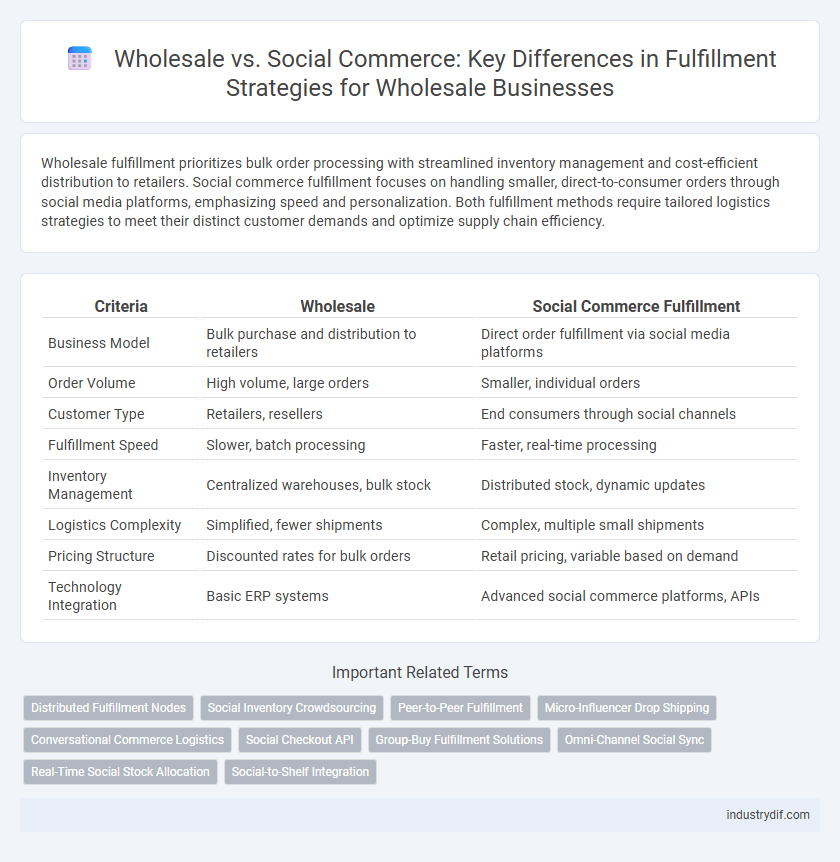 Wholesale vs. Social Commerce: Key Differences in Fulfillment Strategies for Wholesale Businesses

Wholesale fulfillment prioritizes bulk order processing with streamlined inventory management and cost-efficient distribution to retailers. Social commerce fulfillment focuses on handling smaller, direct-to-consumer orders through social media platforms, emphasizing speed and personalization. Both fulfillment methods require tailored logistics strategies to meet their distinct customer demands and optimize supply chain efficiency.

| Criteria | Wholesale | Social Commerce Fulfillment |
|---|---|---|
| Business Model | Bulk purchase and distribution to retailers | Direct order fulfillment via social media platforms |
| Order Volume | High volume, large orders | Smaller, individual orders |
| Customer Type | Retailers, resellers | End consumers through social channels |
| Fulfillment Speed | Slower, batch processing | Faster, real-time processing |
| Inventory Management | Centralized warehouses, bulk stock | Distributed stock, dynamic updates |
| Logistics Complexity | Simplified, fewer shipments | Complex, multiple small shipments |
| Pricing Structure | Discounted rates for bulk orders | Retail pricing, variable based on demand |
| Technology Integration | Basic ERP systems | Advanced social commerce platforms, APIs |

Important Related Terms

Distributed Fulfillment Nodes
Social Inventory Crowdsourcing
Peer-to-Peer Fulfillment
Micro-Influencer Drop Shipping
Conversational Commerce Logistics
Social Checkout API
Group-Buy Fulfillment Solutions
Omni-Channel Social Sync
Real-Time Social Stock Allocation
Social-to-Shelf Integration

industrydif.com